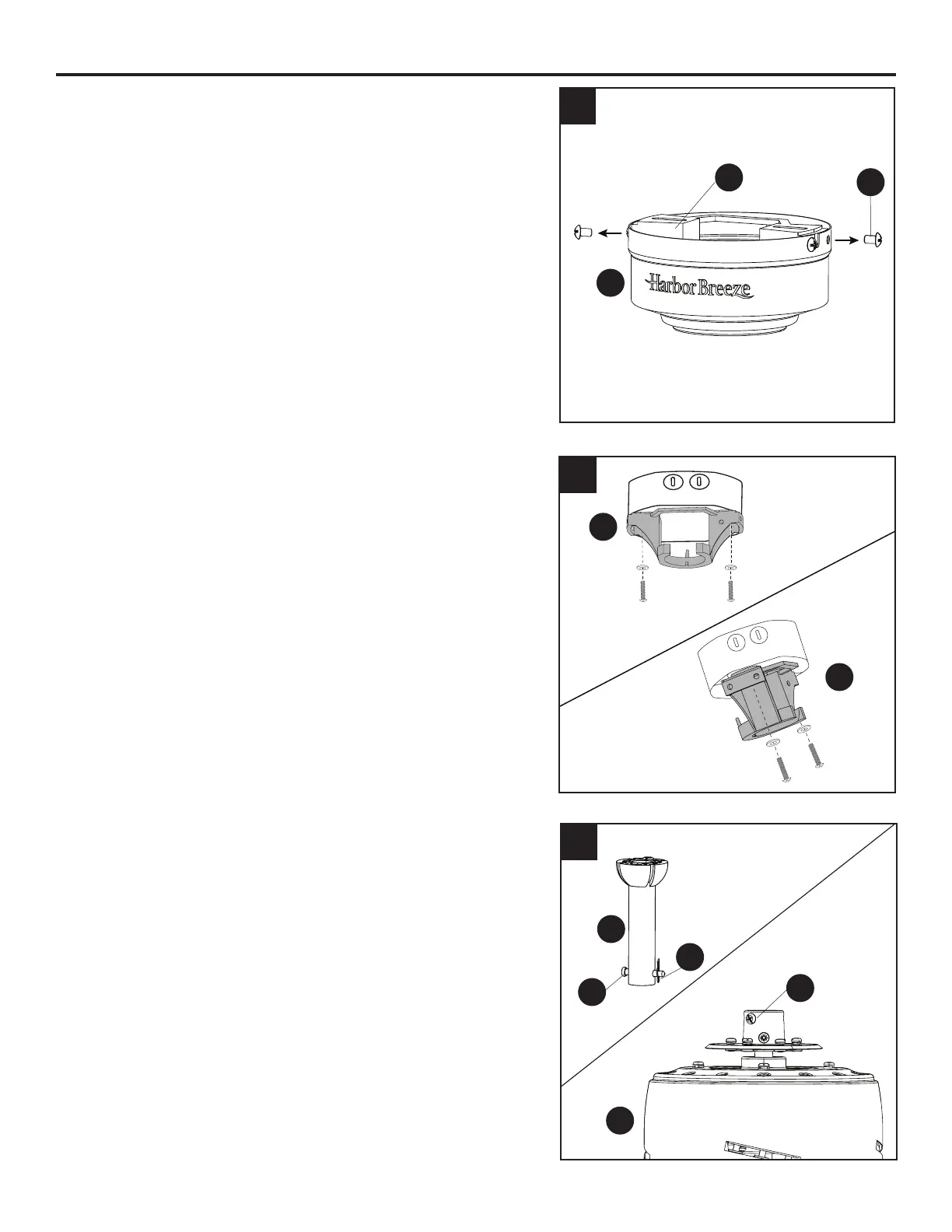 Harbor Breeze