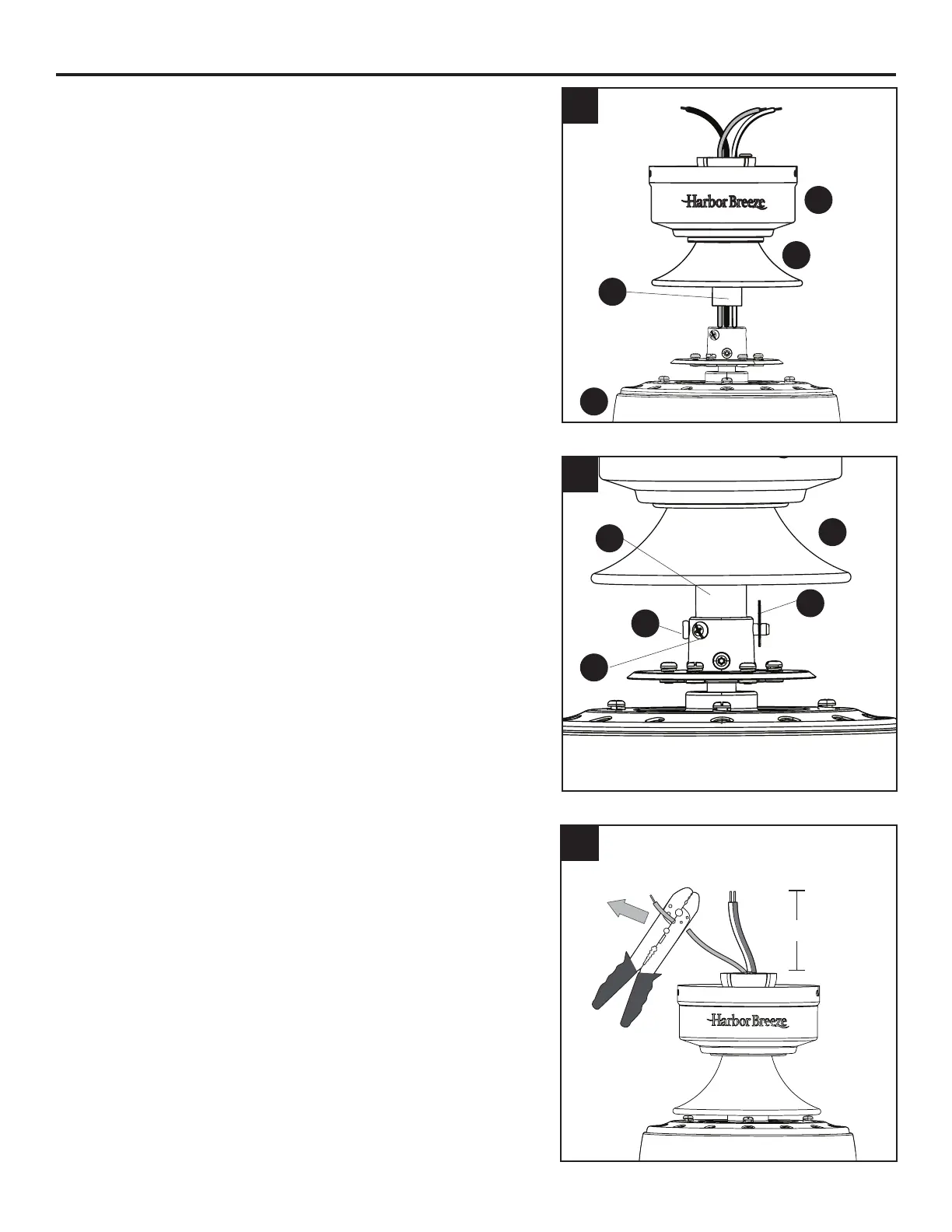 Harbor Breeze

Harbor Breeze