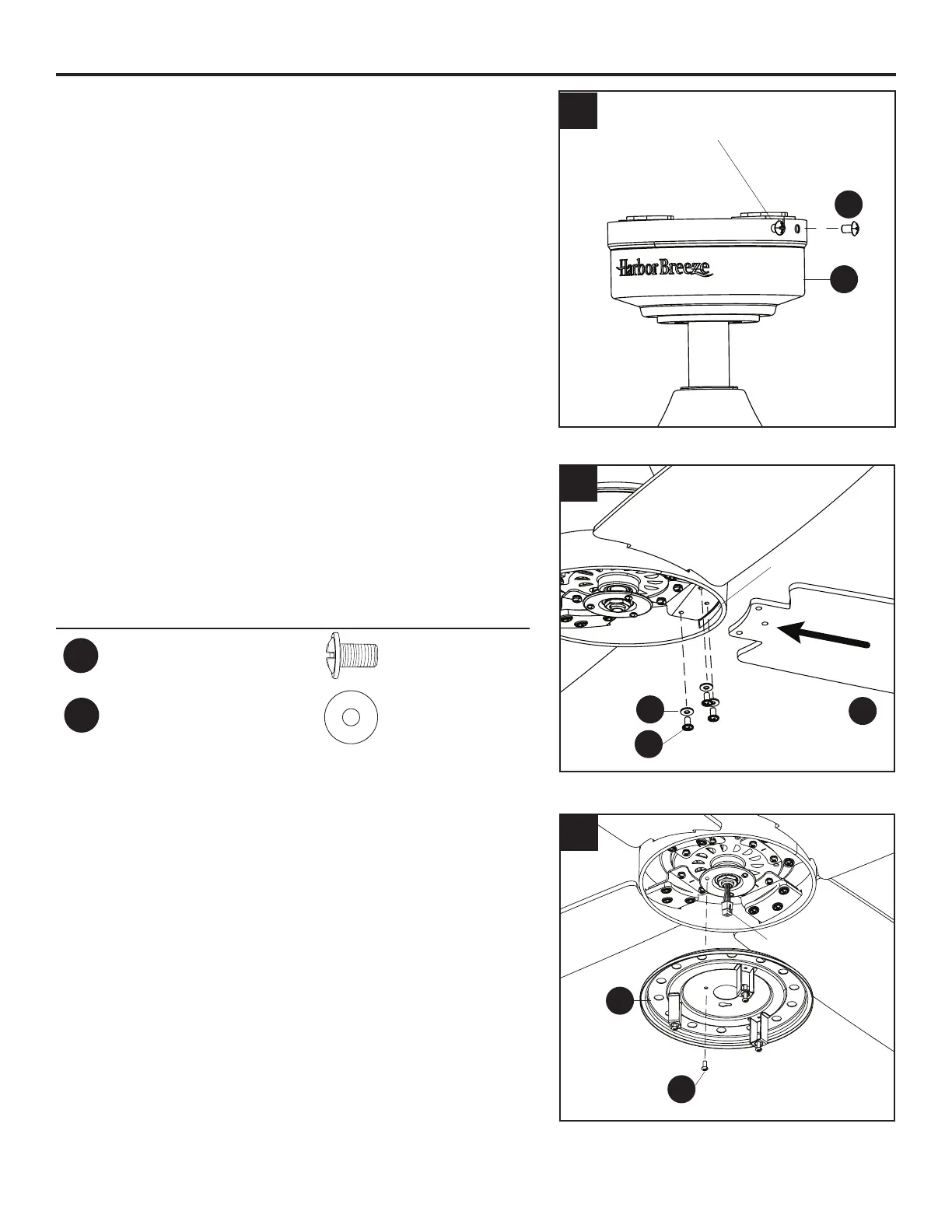 Harbor Breeze