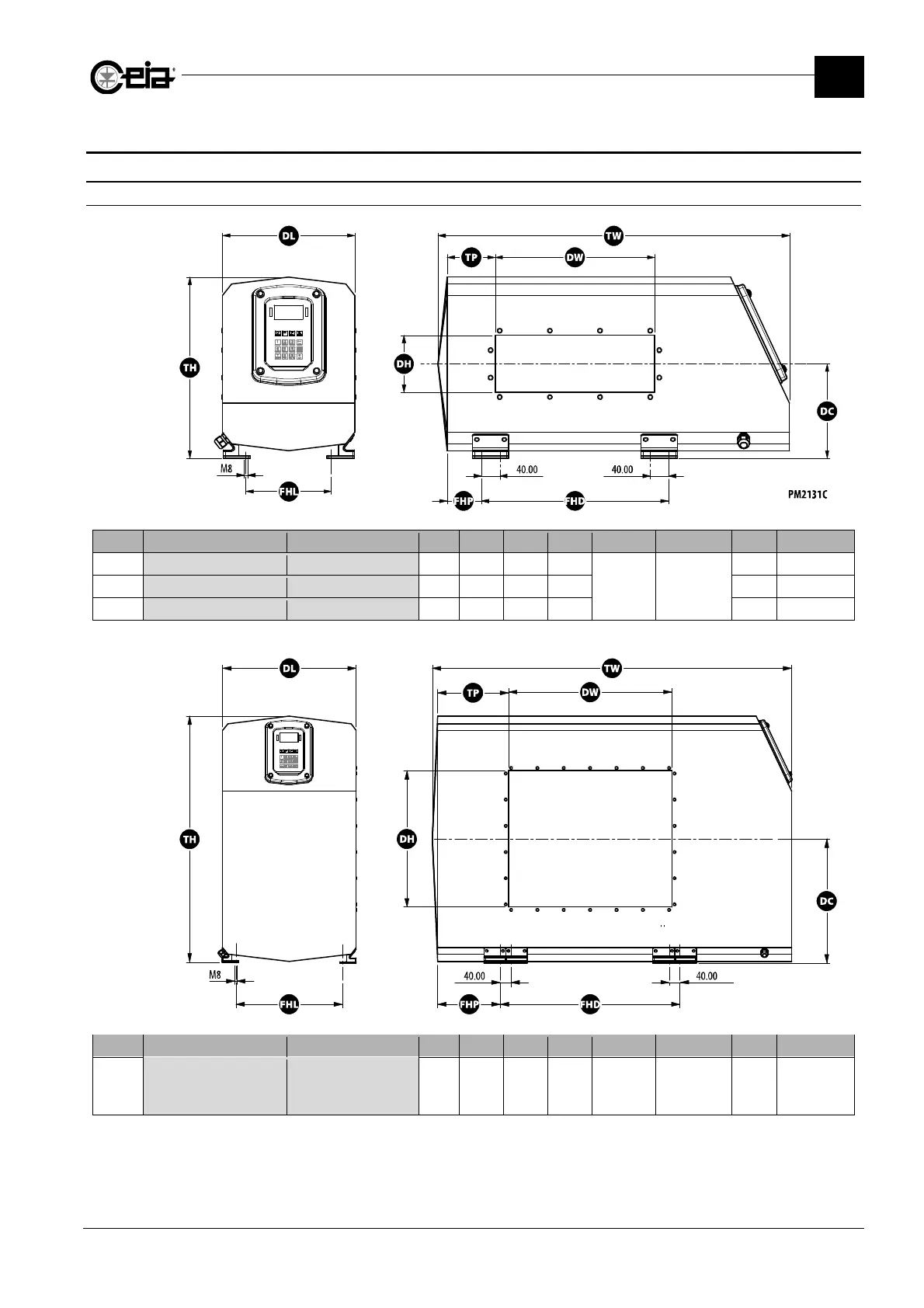 ceia

DL
TW
TP
DW
TH
DH
DC
M8
40.00
40.00
FHL
FHP
FHD
PM2131C

DL
TW
TP
DW
TH
DH
DC
M8
40.00
40.00
FHL
FHP
FHD