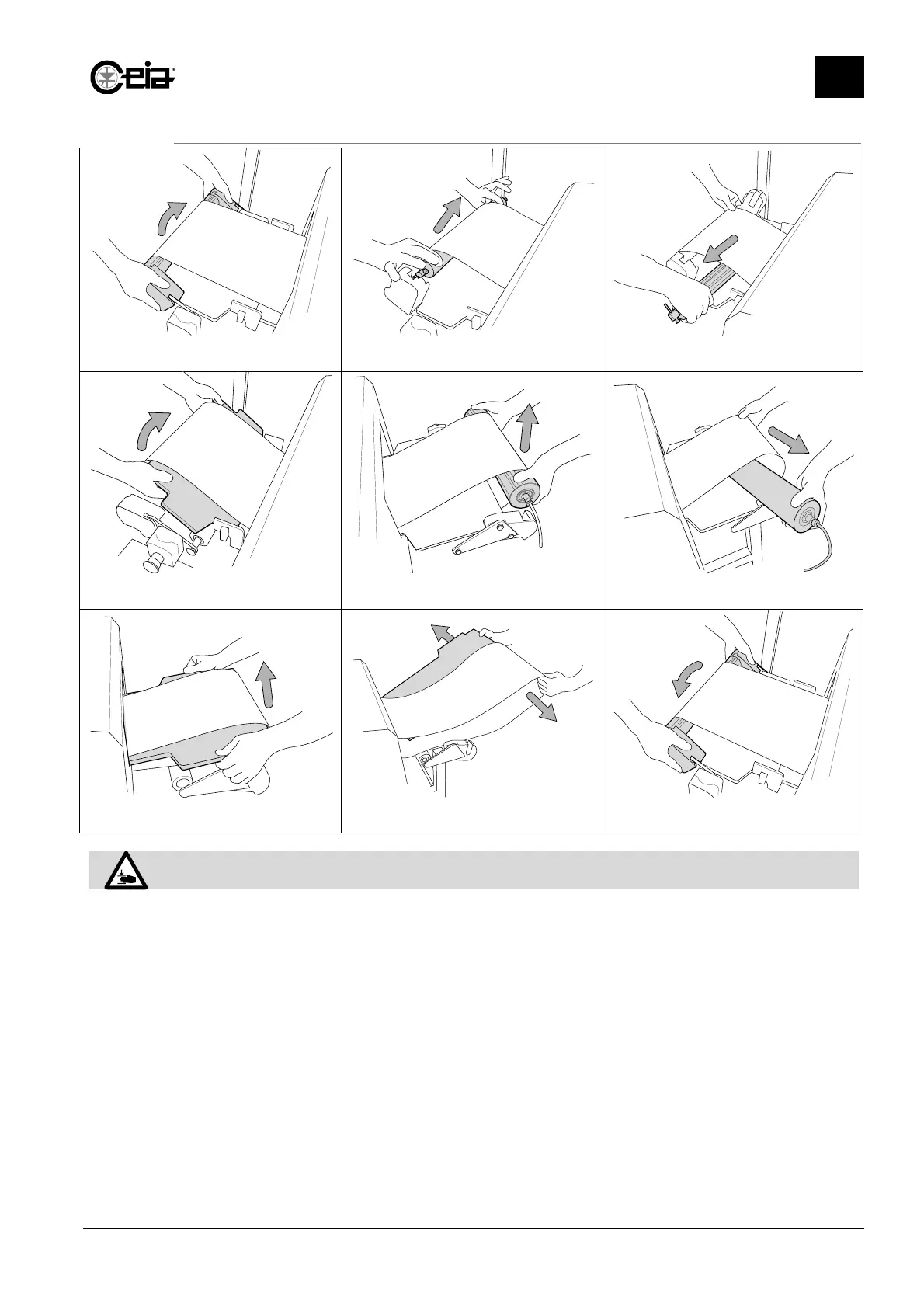 ceia