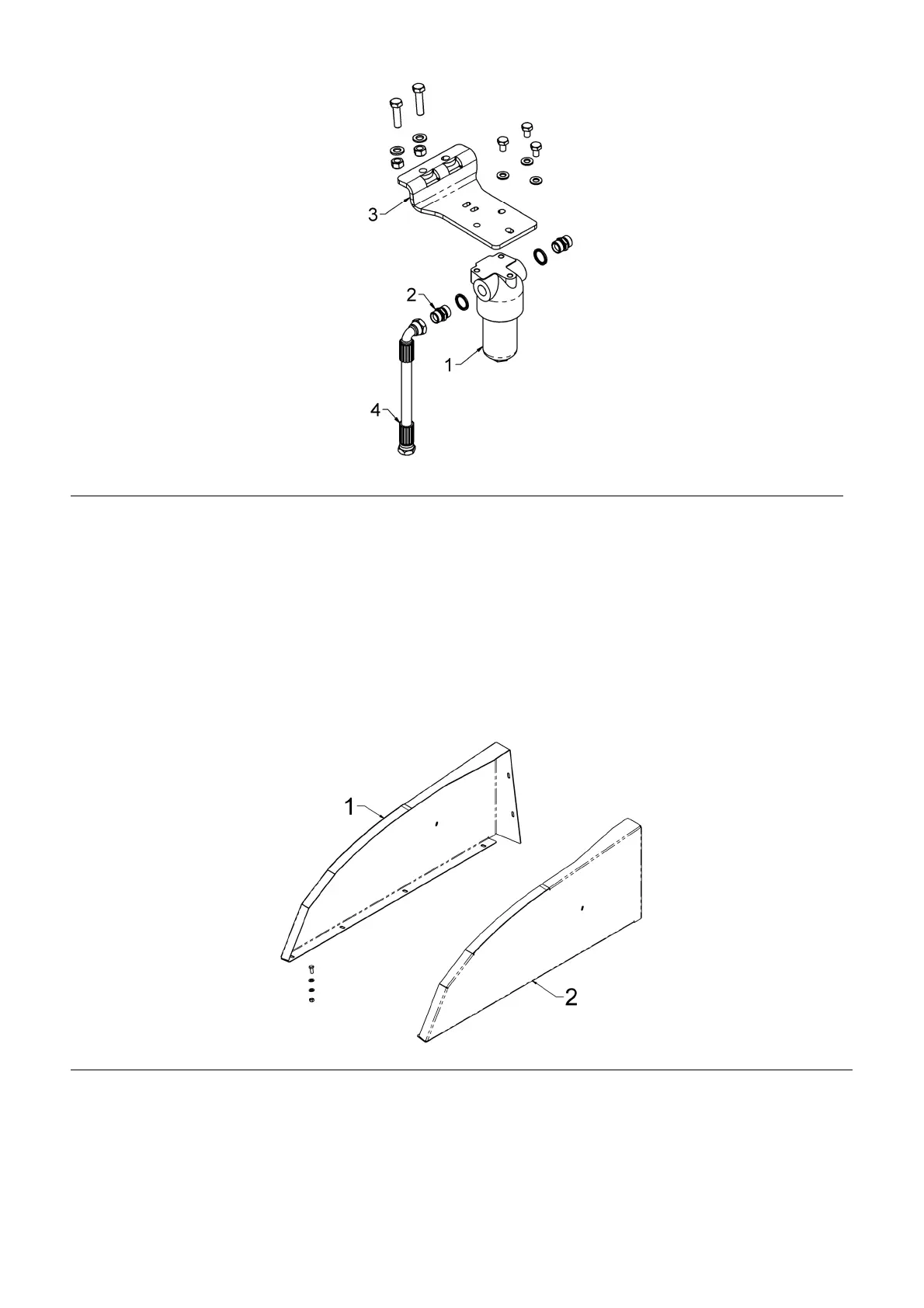 3

2

1

4

1

2