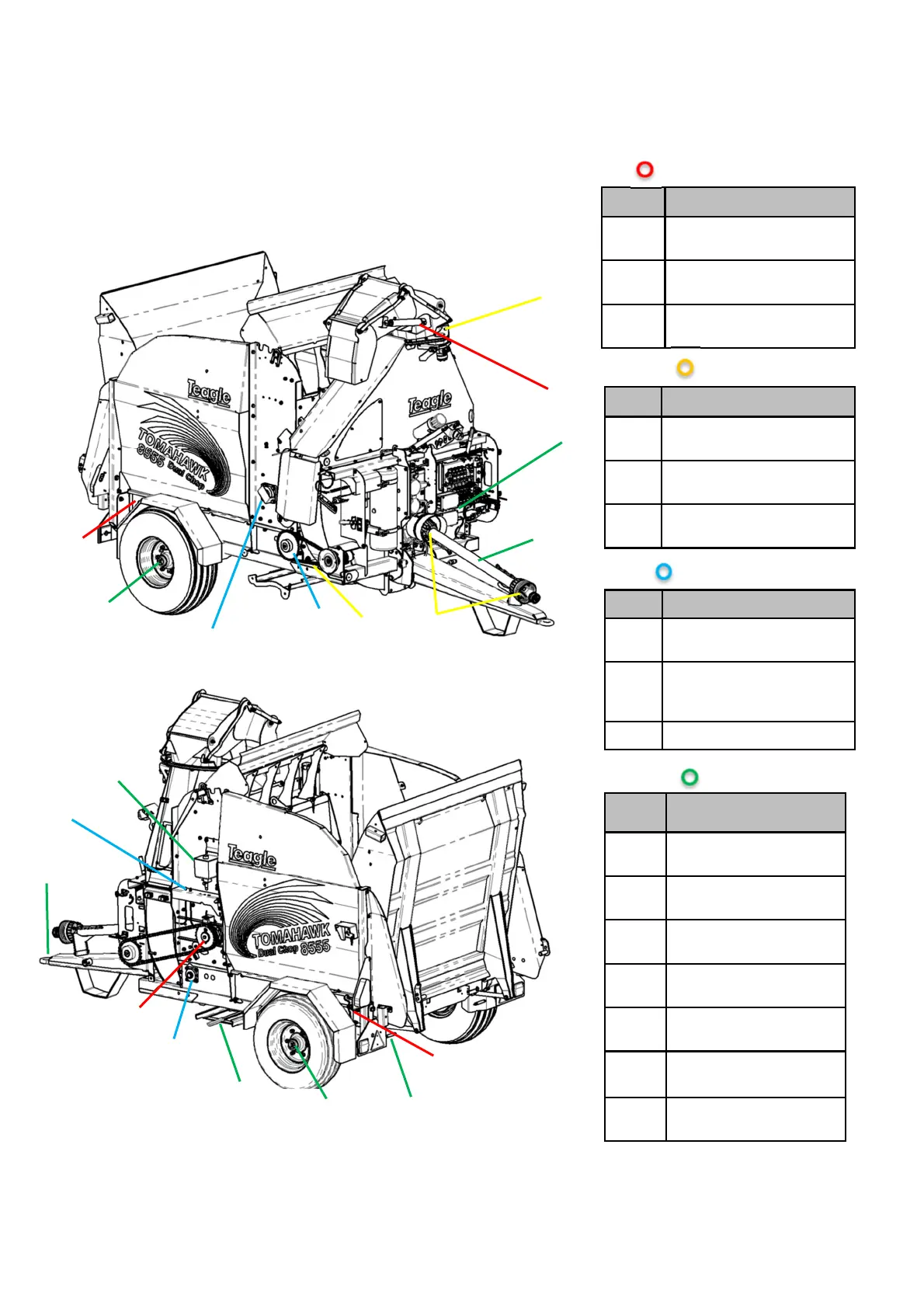 Teagle
TOMAHAWK 8555 Dual Chop
Teagle

Teagle
TOMAHAWK Dual Chop 8555