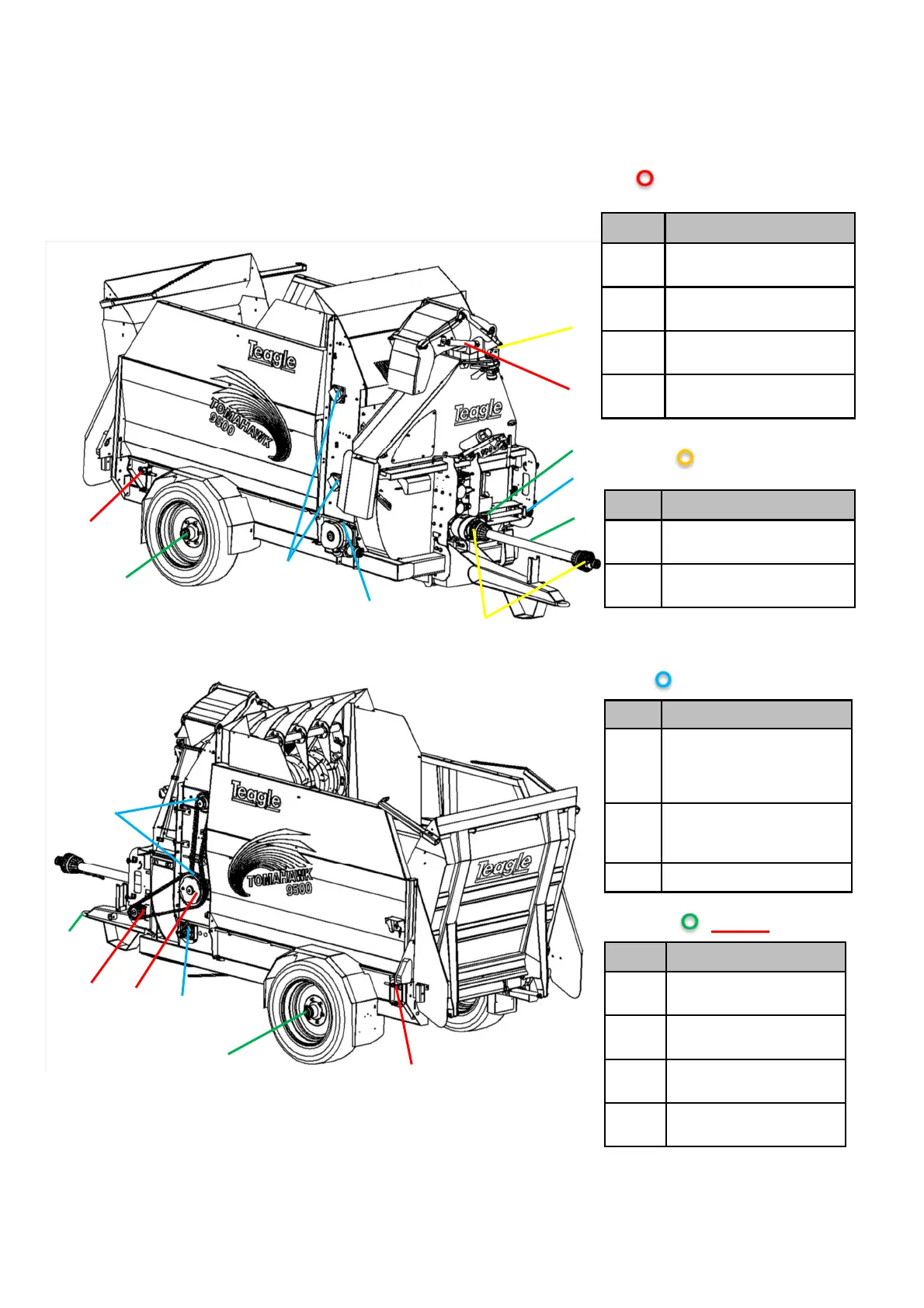 Teagle
TOMAHAWK
9500
Teagle

Teagle
TOMAHAWK
9500
Teagle