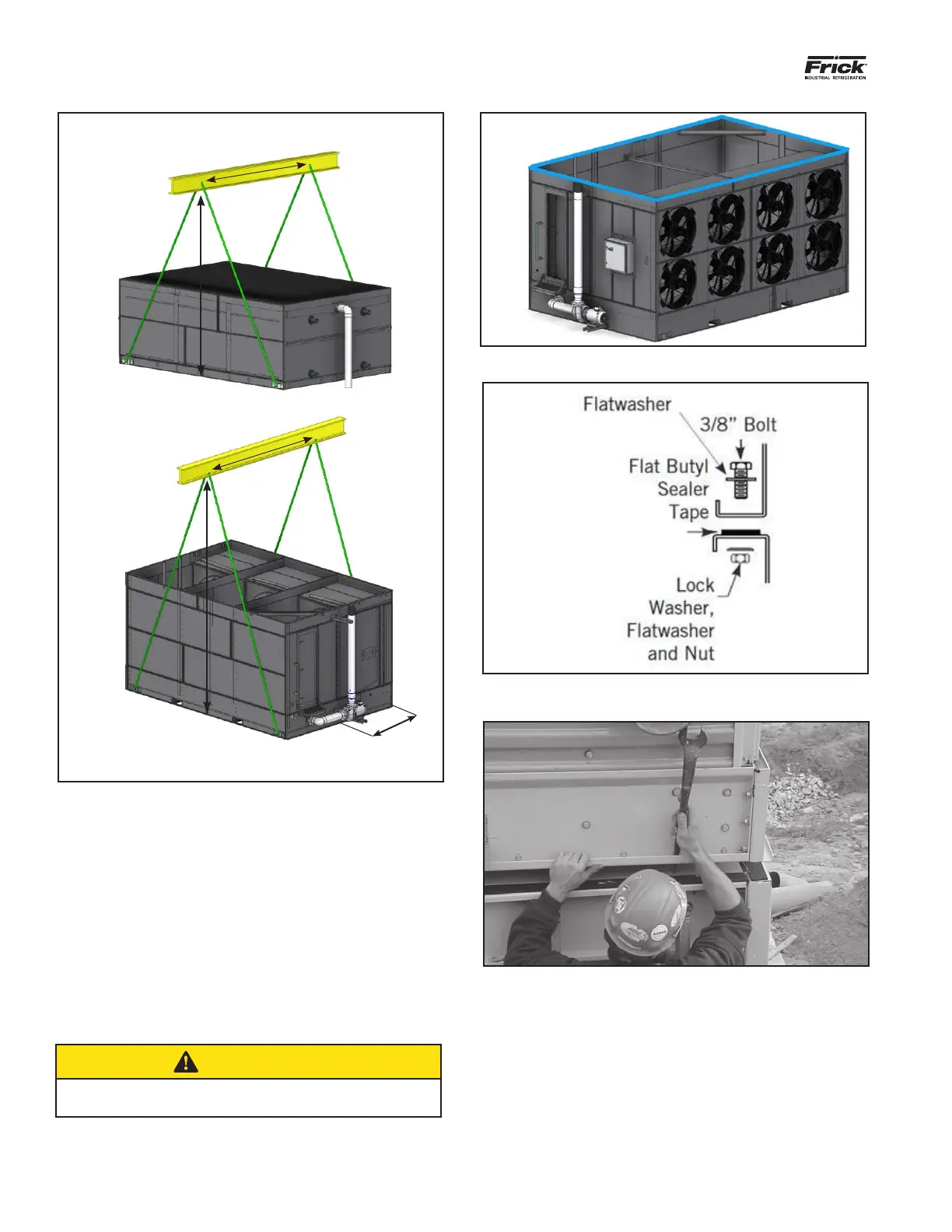 Frick
INDUSTRIAL REFRIGERATION

Flatwasher
3/8" Bolt
Flat Butyl Sealer Tape
Lock Washer, Flatwasher and Nut