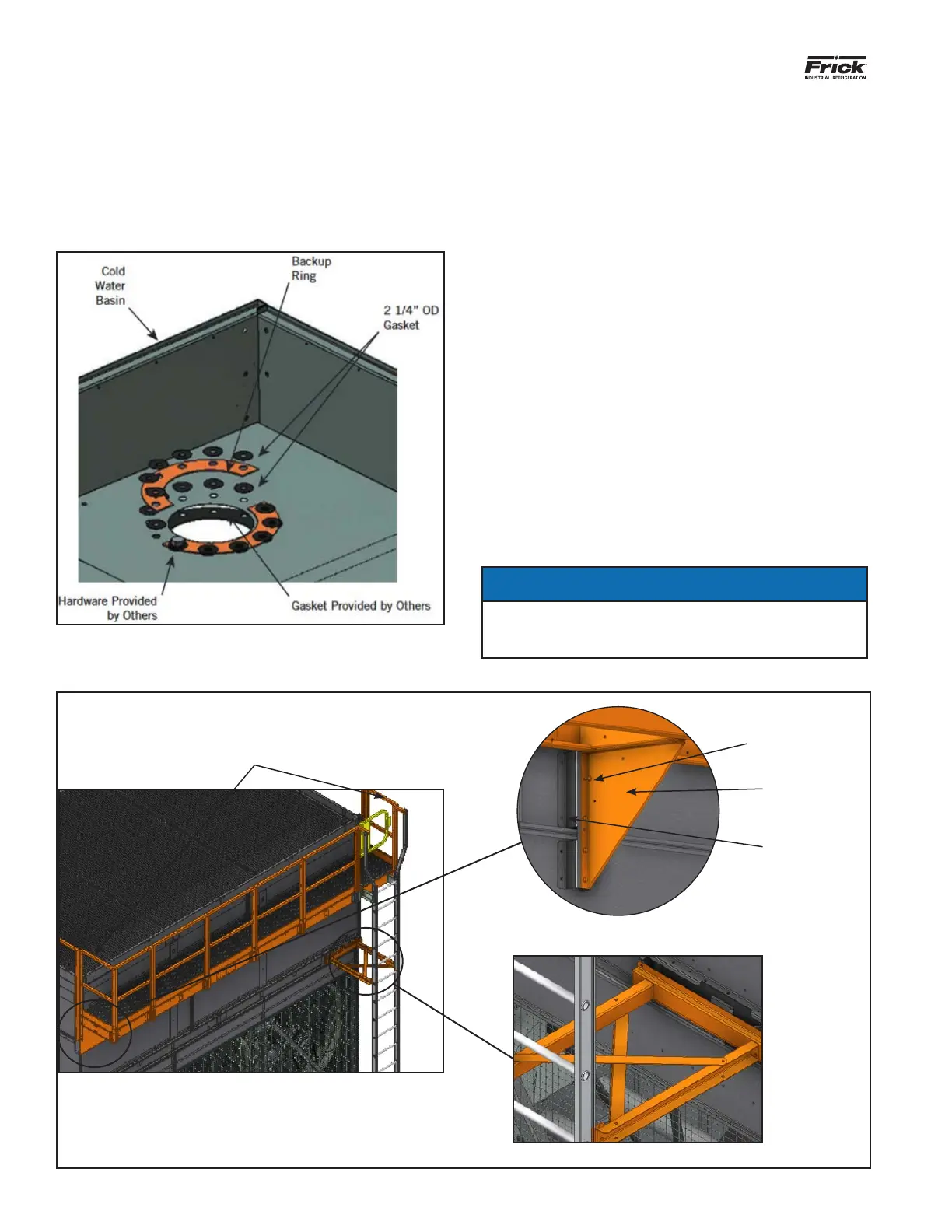 Frick
INDUSTRIAL REFRIGERATION

Cold Water Basin

Backup Ring

2 1/4" OD Gasket

Hardware Provided by Others

Gasket Provided by Others