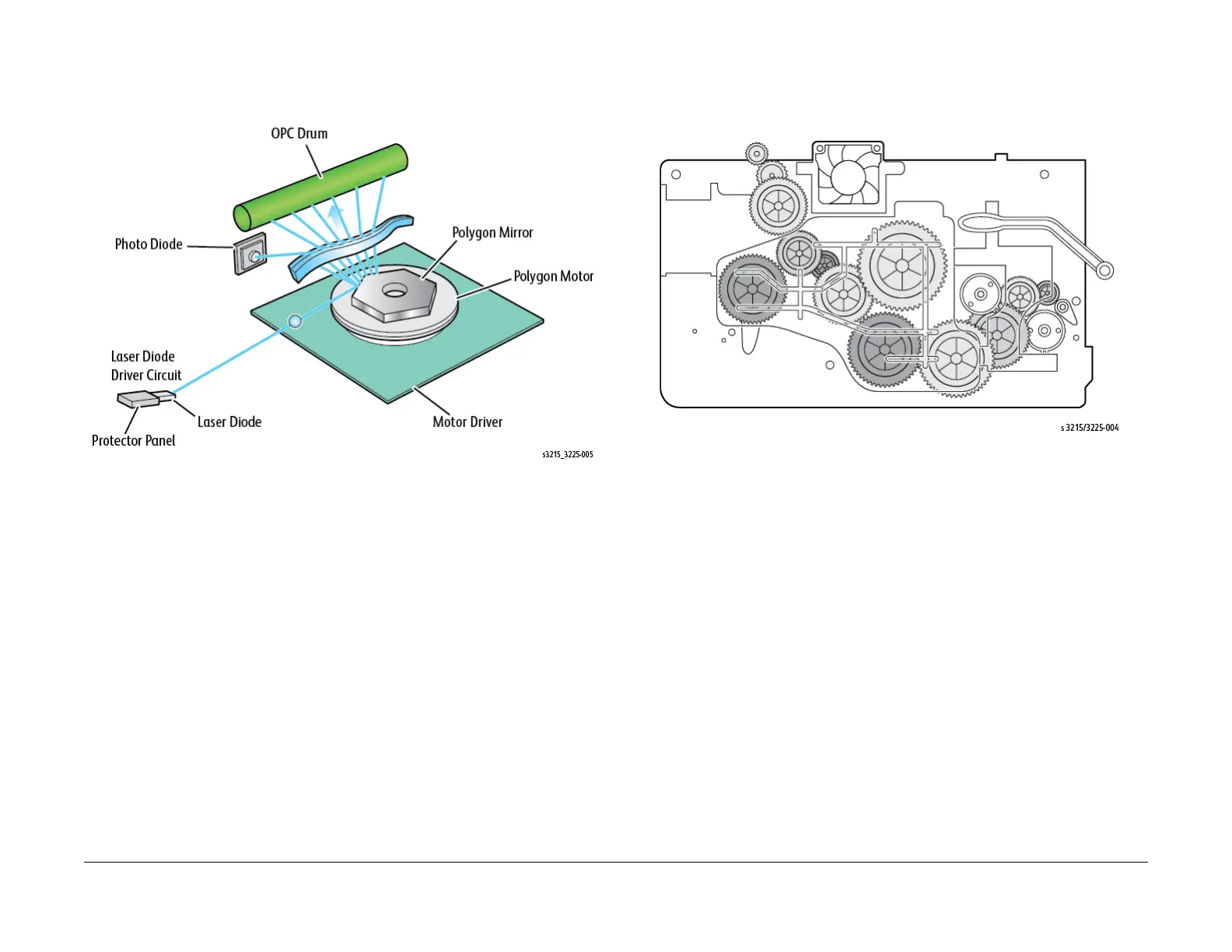 OPC Drum

Photo Diode

Polygon Mirror

Polygon Motor

Laser Diode Driver Circuit

Laser Diode

Protector Panel

Motor Driver

s3215_3225-005

s 3215/3225-004