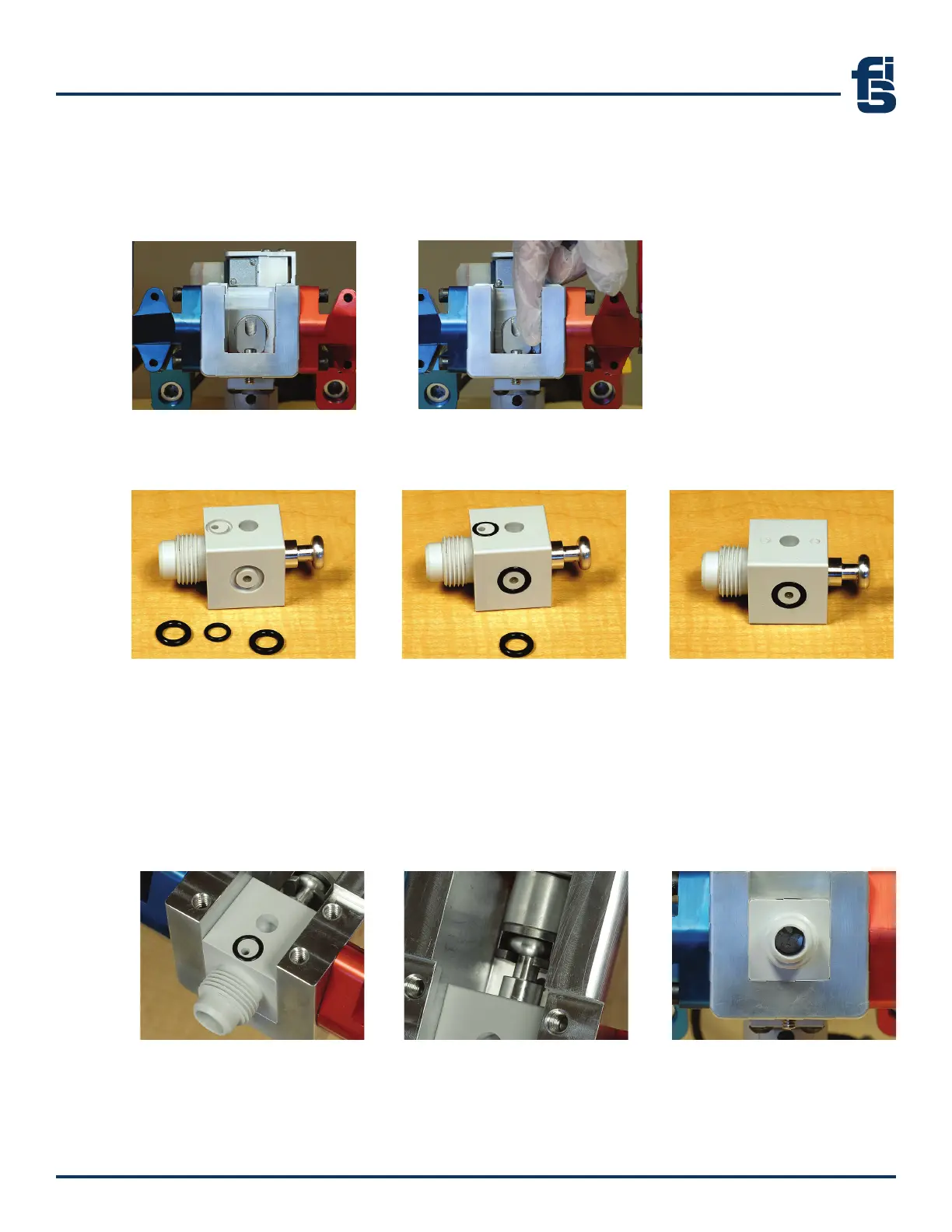 fis