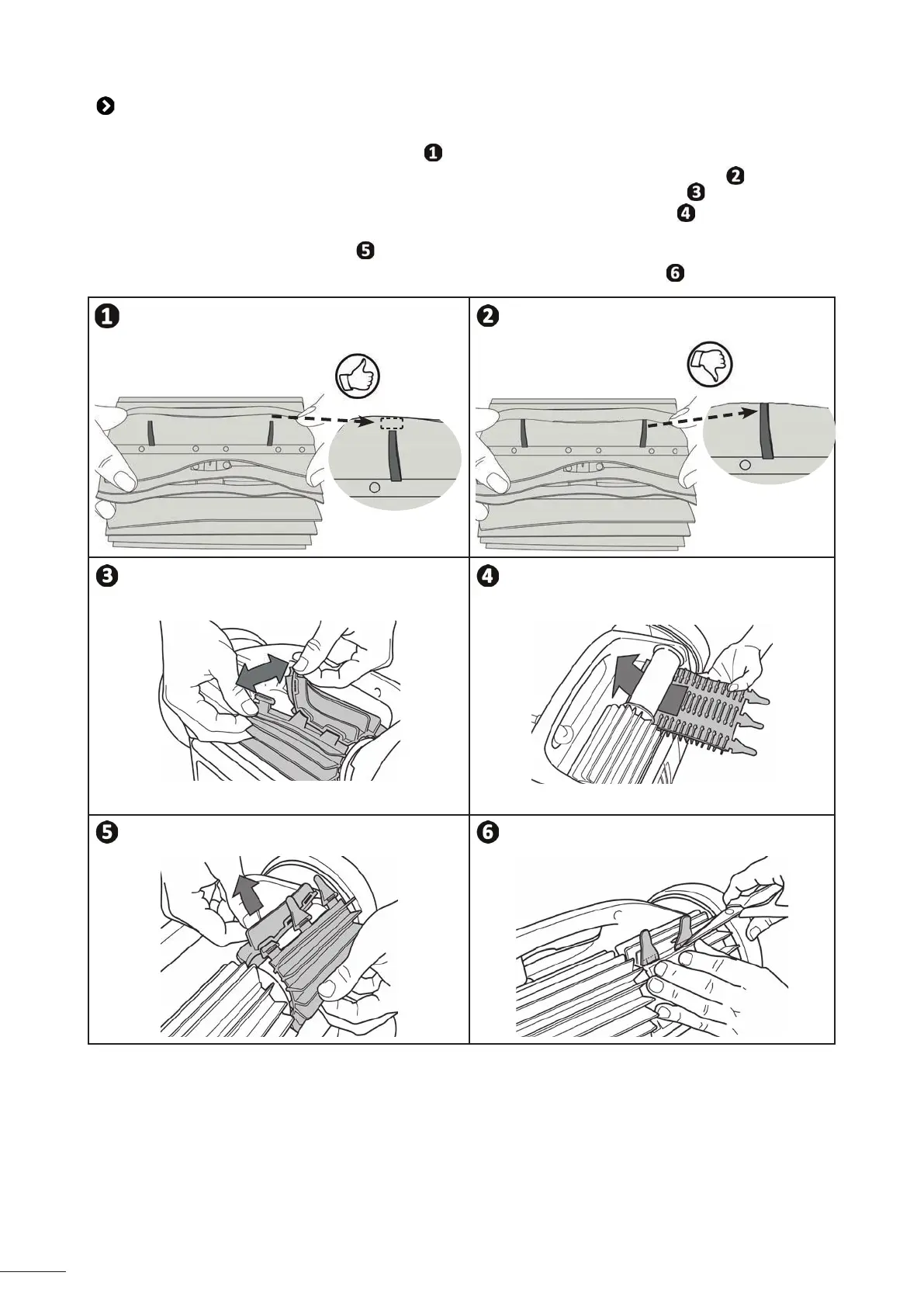 ❶

❷

❸

❹

❺

❻

❶

❷

❸

❹

❺

❻