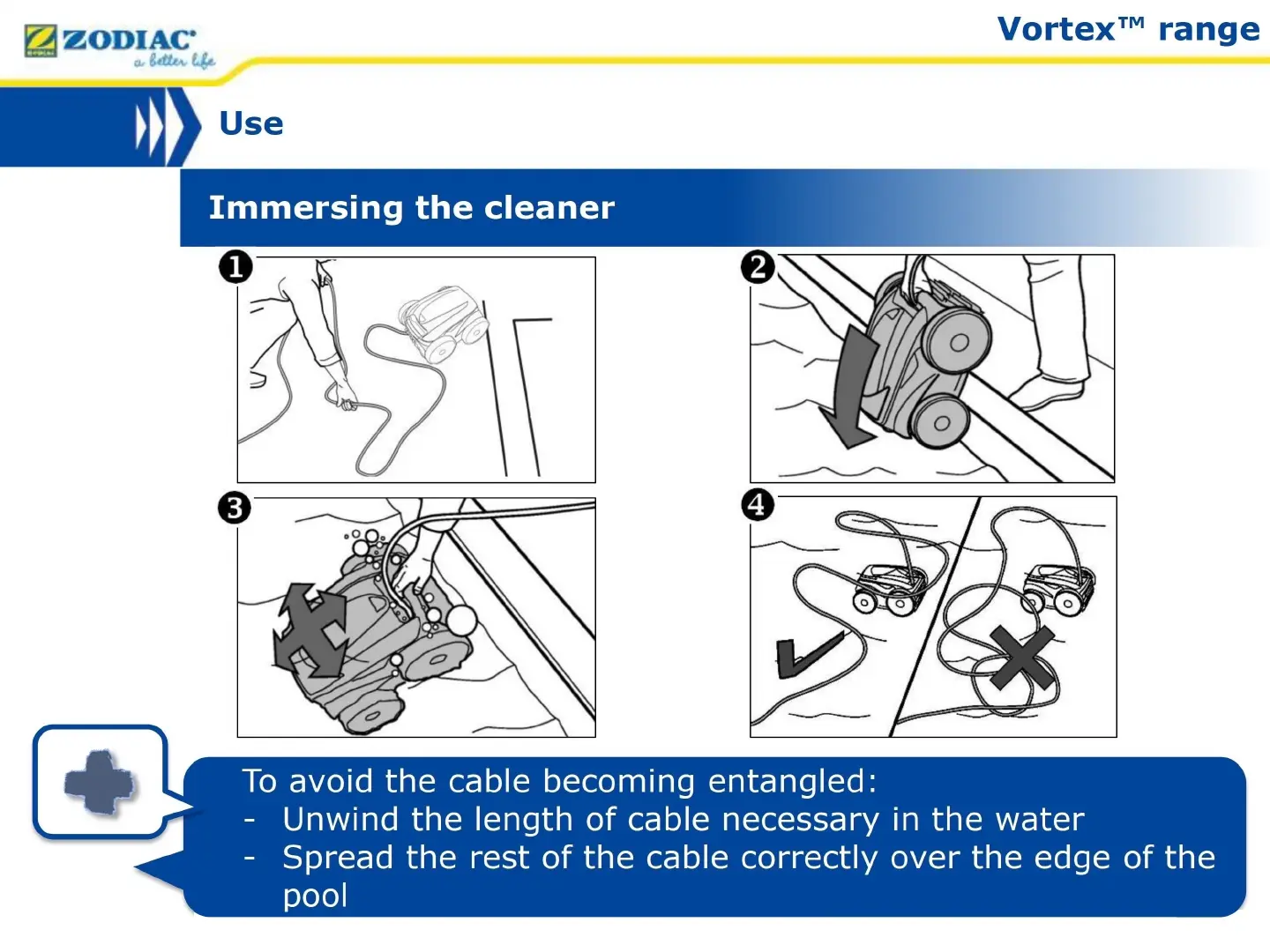 ZODIAC
a better life

Vortex™ range

Use

Immersing the cleaner

1

2

3

4

To avoid the cable becoming entangled:
- Unwind the length of cable necessary in the water
- Spread the rest of the cable correctly over the edge of the pool