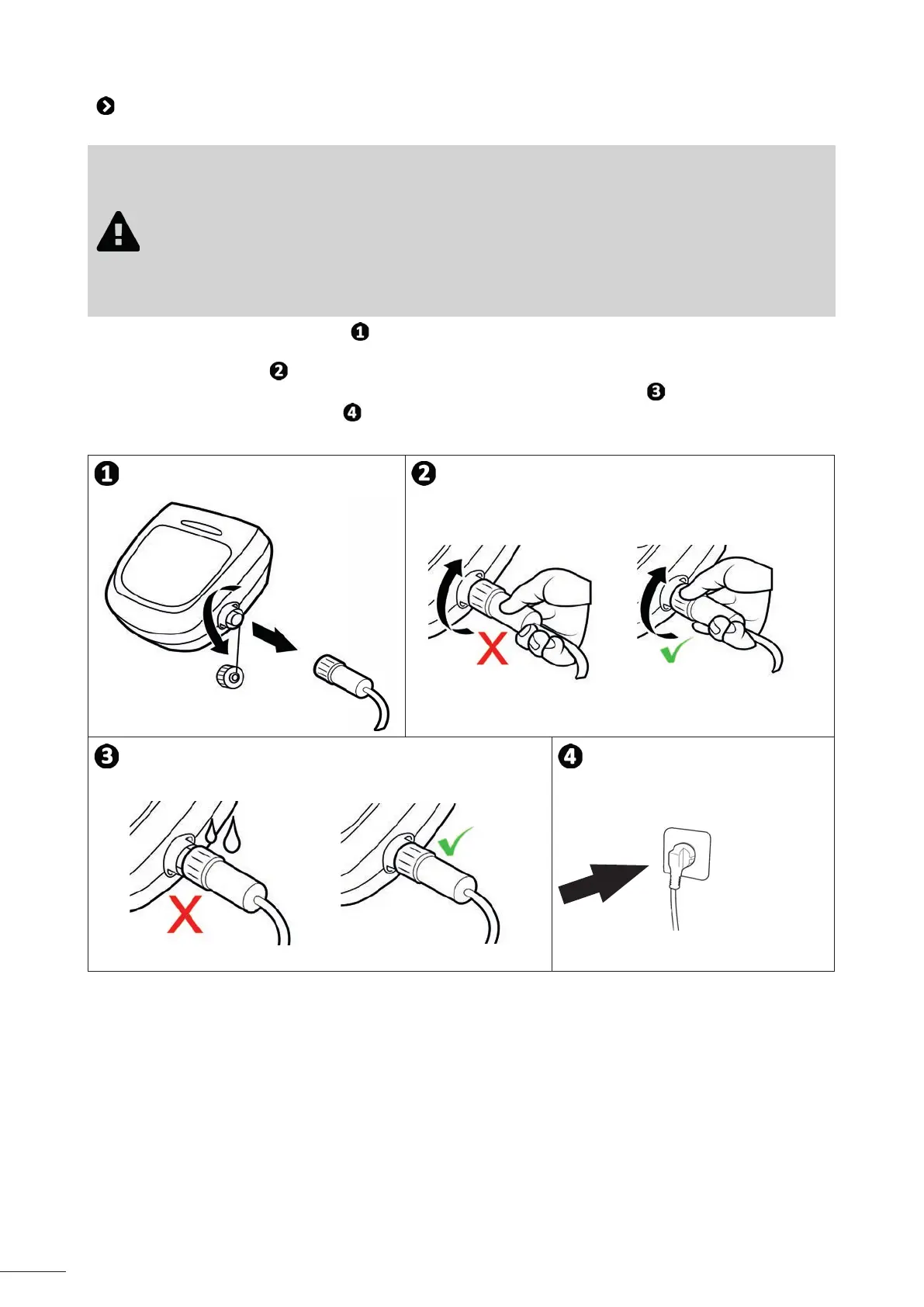 ❶

❷

❸

❹

❶

❷

❸

❹