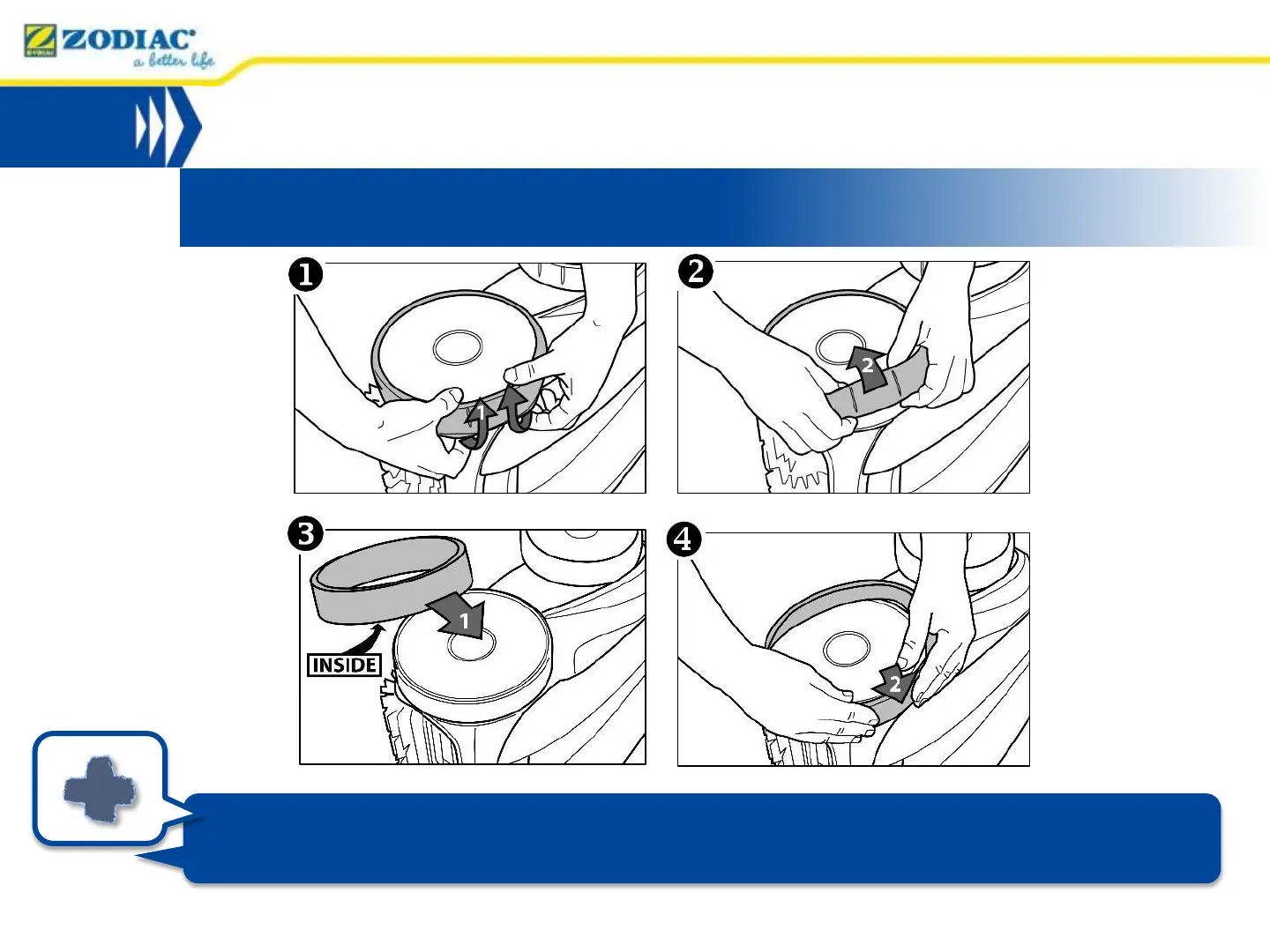 ZODIAC
a better life

1
1
2
2
3
1
INSIDE
4
2