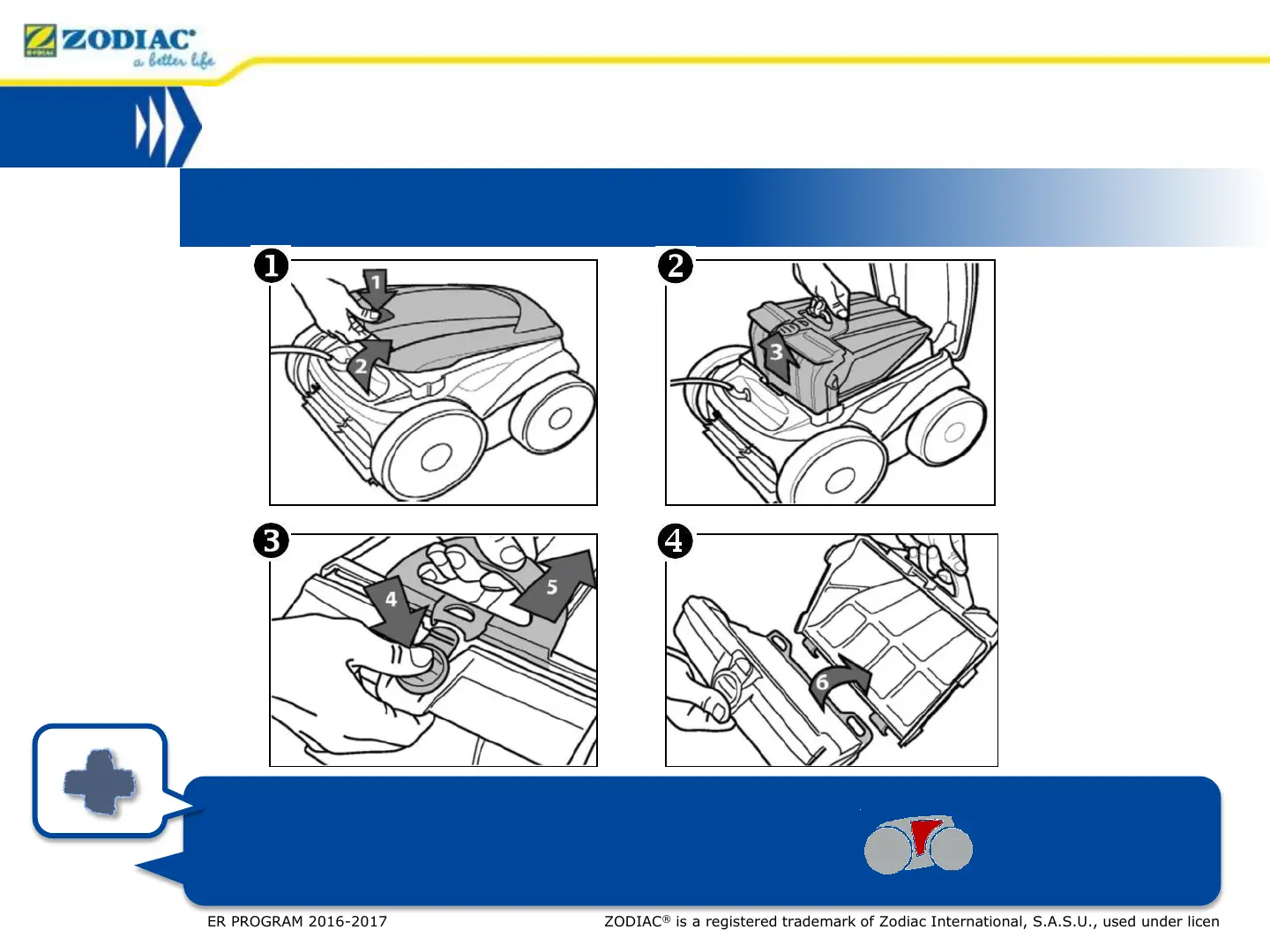 ZODIAC
a better life

1
1
2

2
3

3
4
5

4
6

ER PROGRAM 2016-2017

ZODIAC® is a registered trademark of Zodiac International, S.A.S.U., used under licen