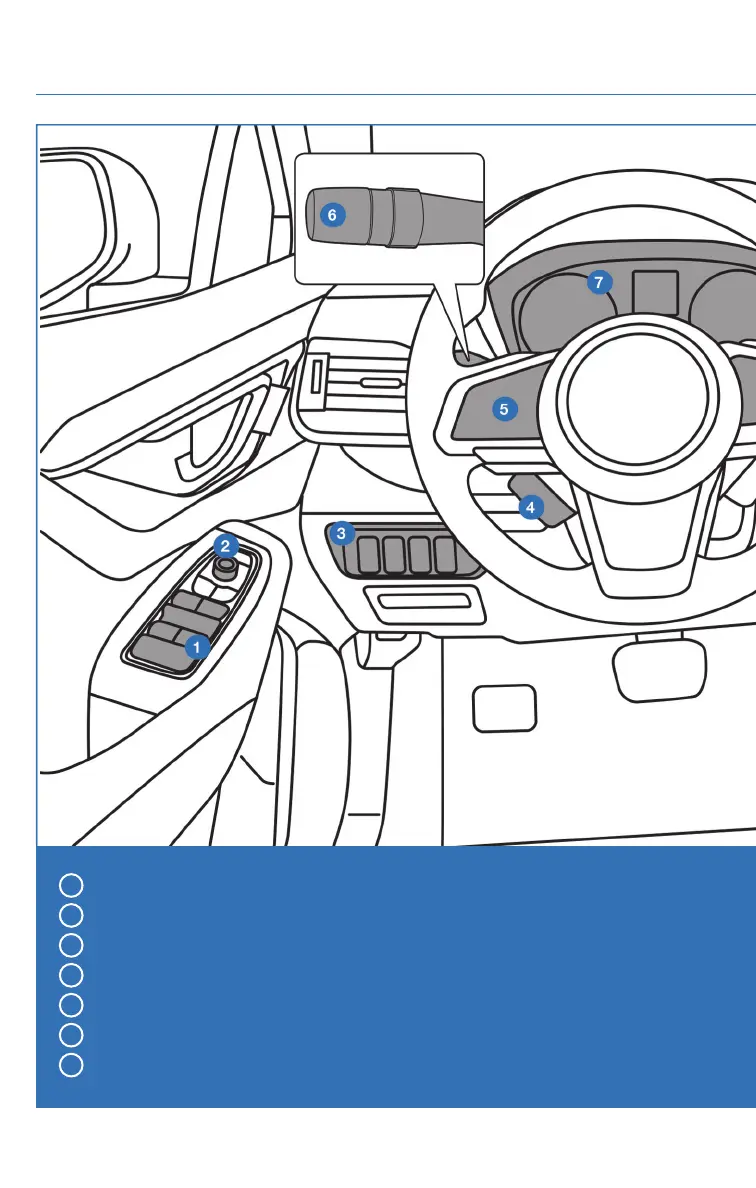 6
7
5
4
3
2
1