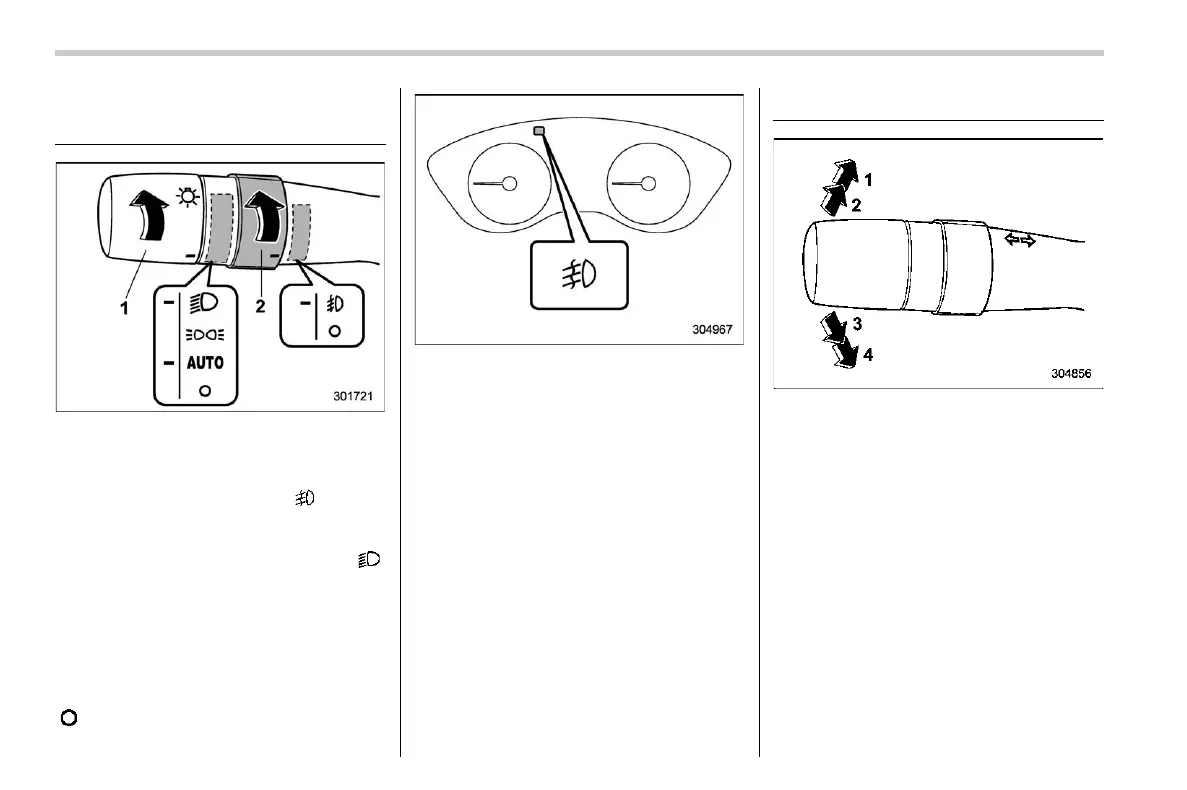 1

2

AUTO

301721

304967

1

2

3

4

304856