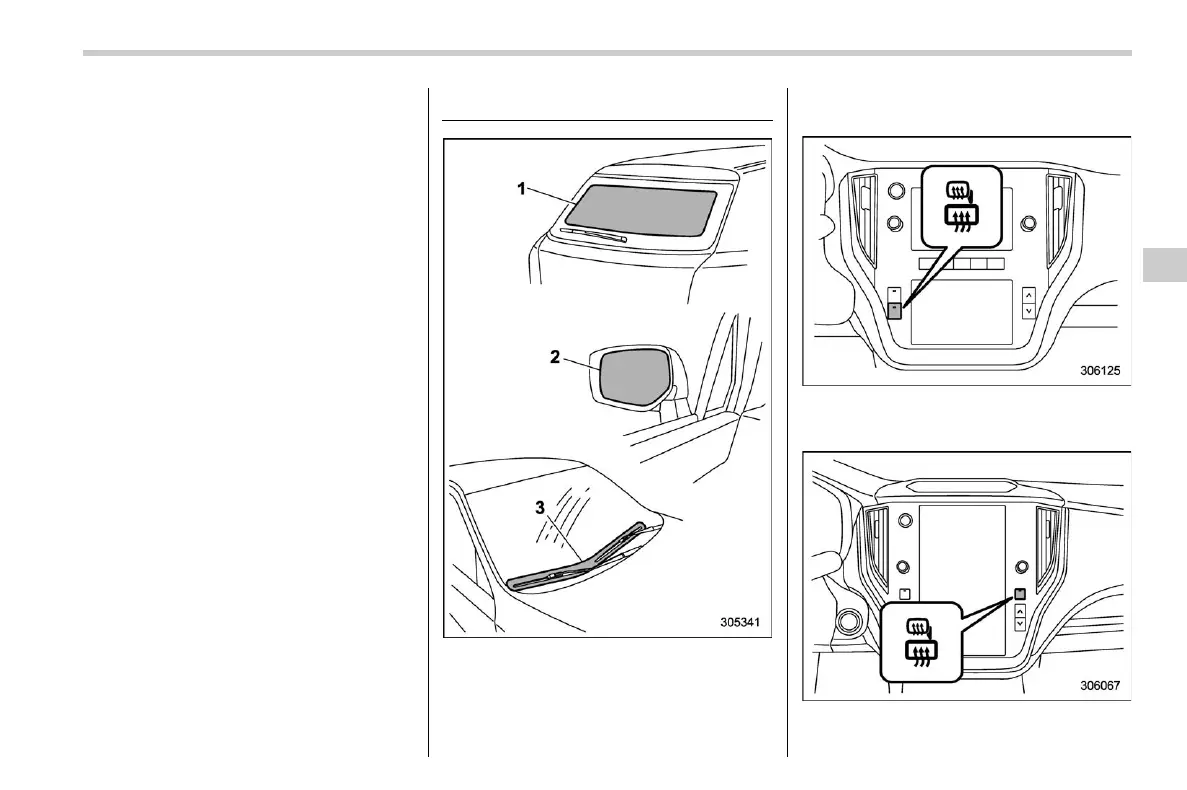 1

2

3

305341

306125

306067