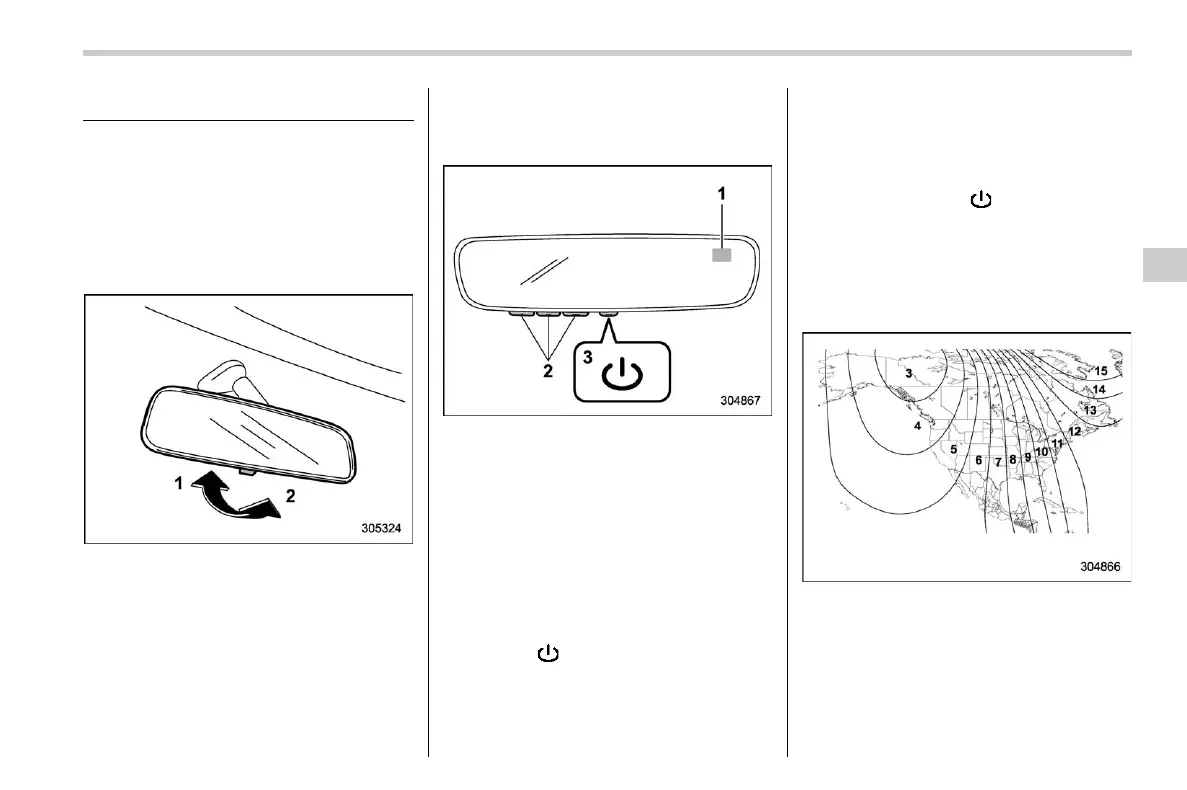 1
2
305324

1
2
3
304867

3
4
5
6
7
8
9
10
11
12
13
14
15
304866