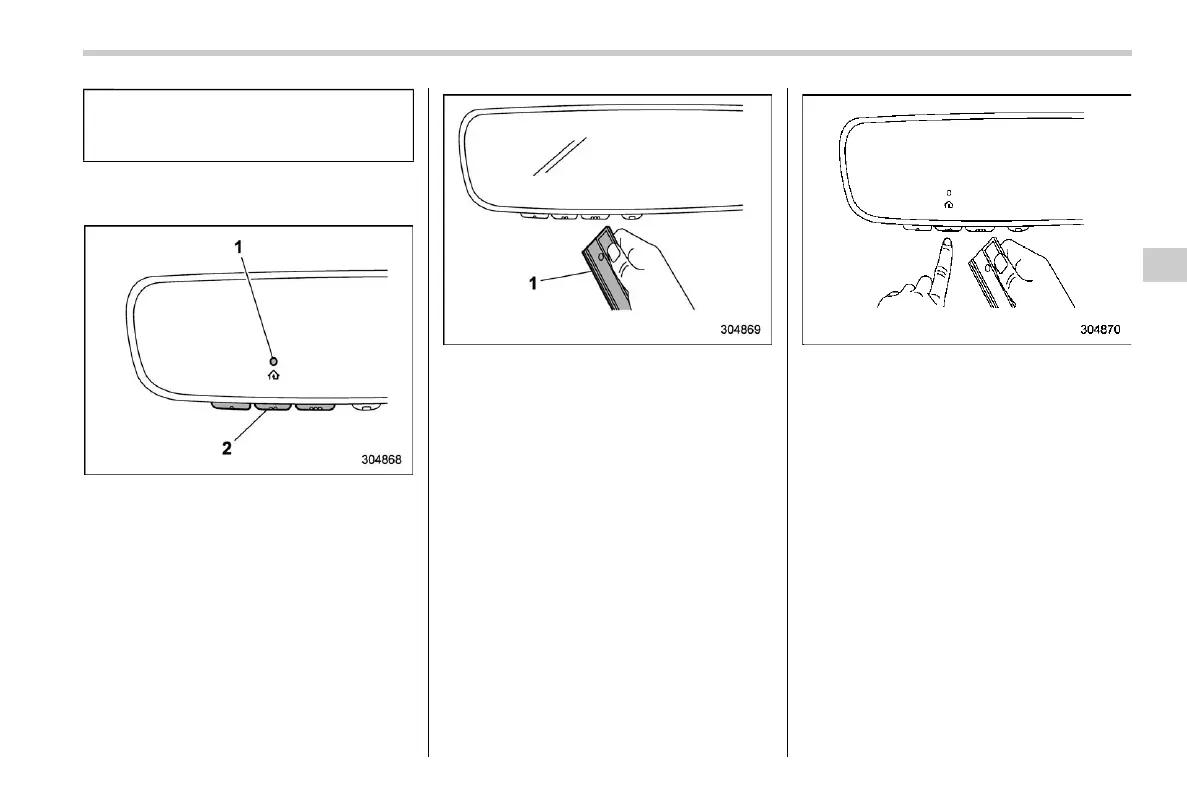 1

2

304868

1

304869

304870