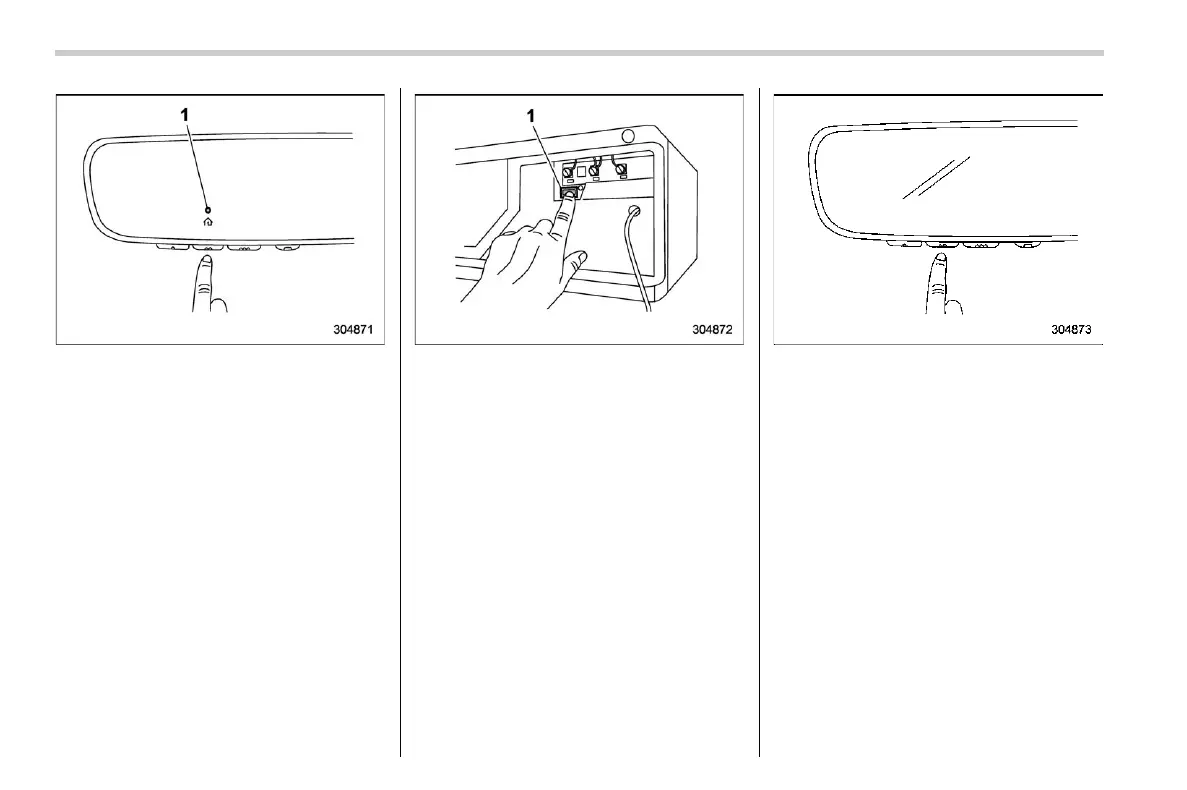 1

304871

1

304872

304873