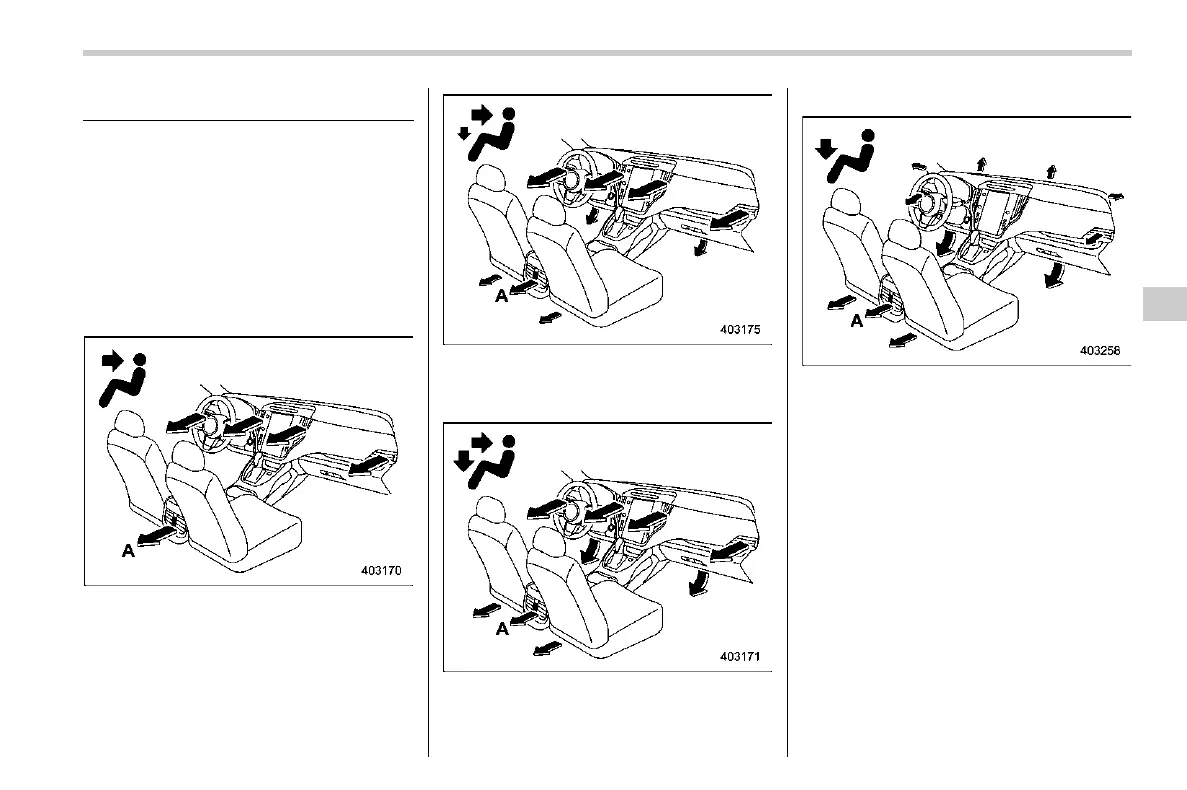 A

403170

A

403175

A

403171

A

403256