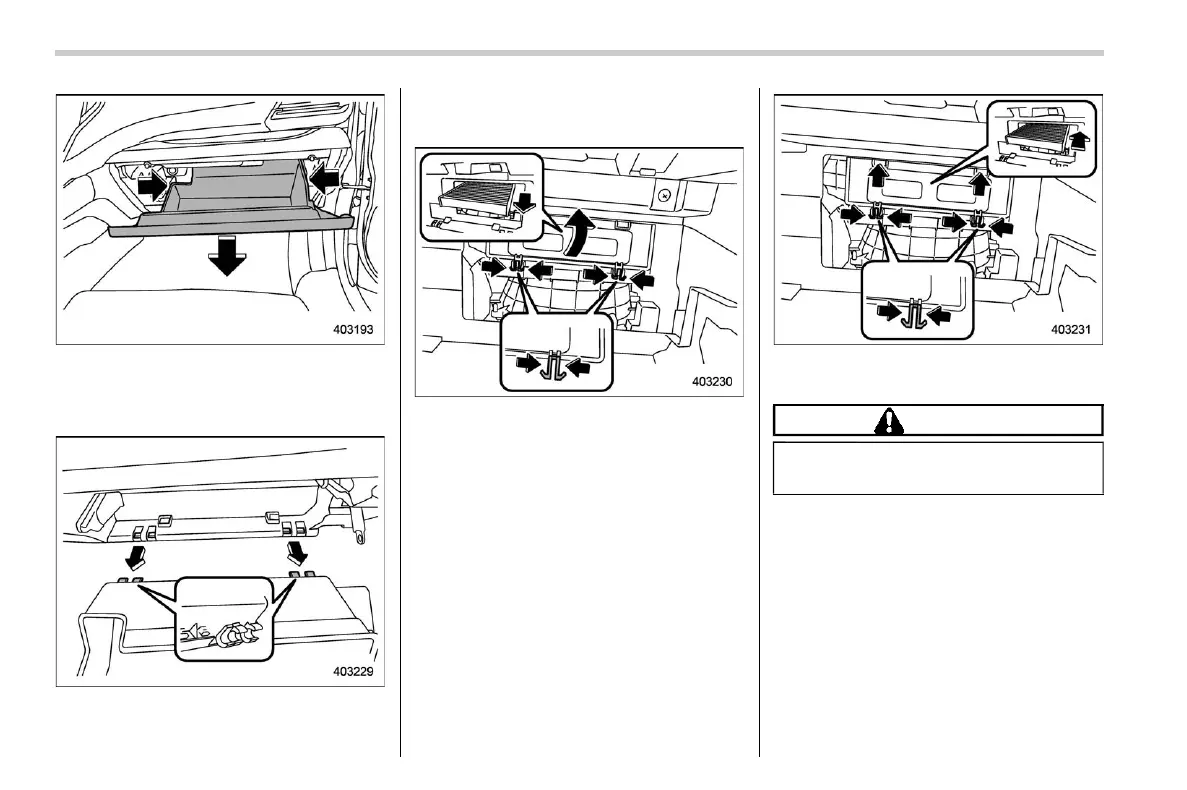 403193

403229

403230

403231