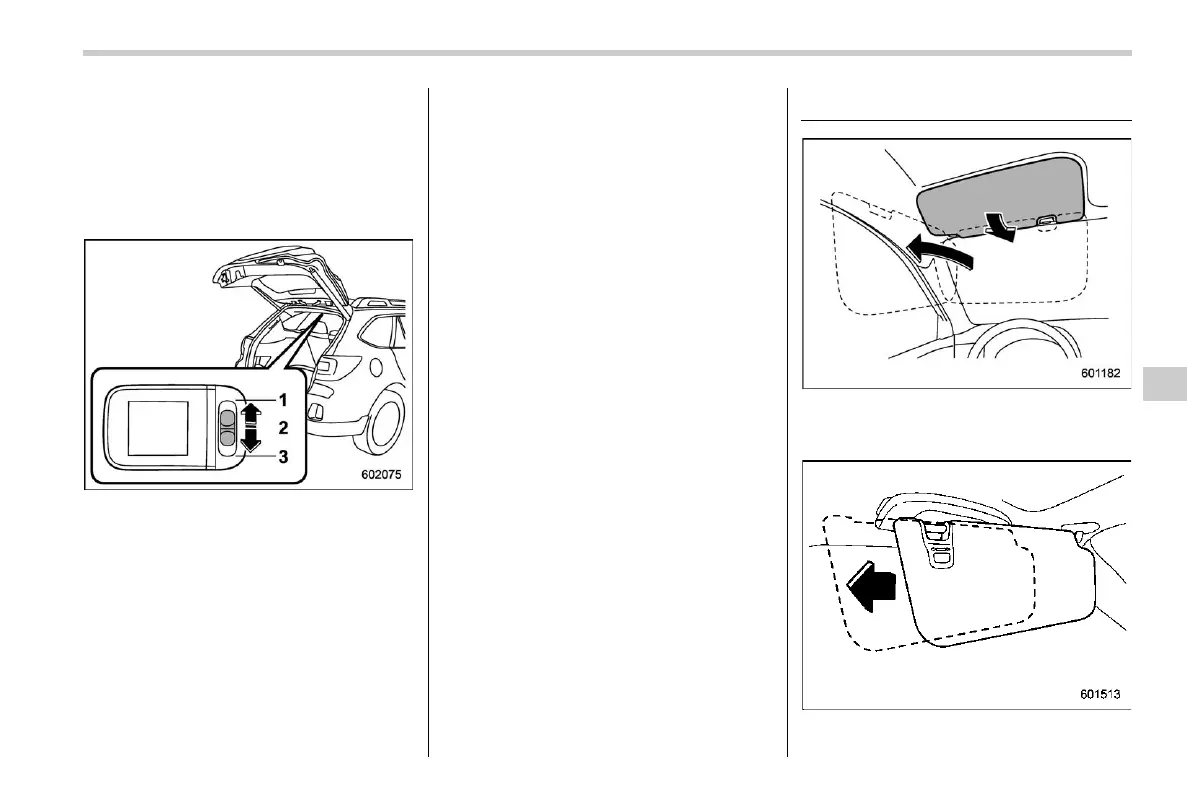 1
2
3
602075

601182

601513