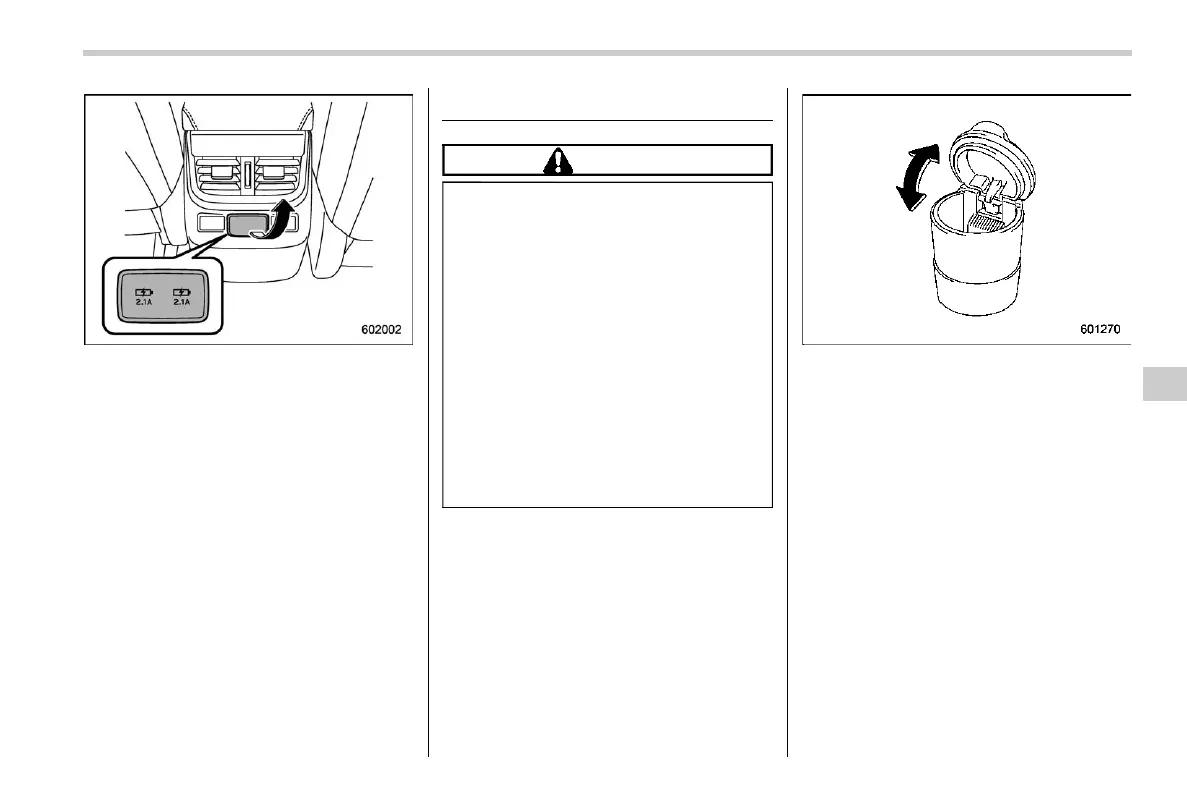 2.1A

2.1A

602002

601270