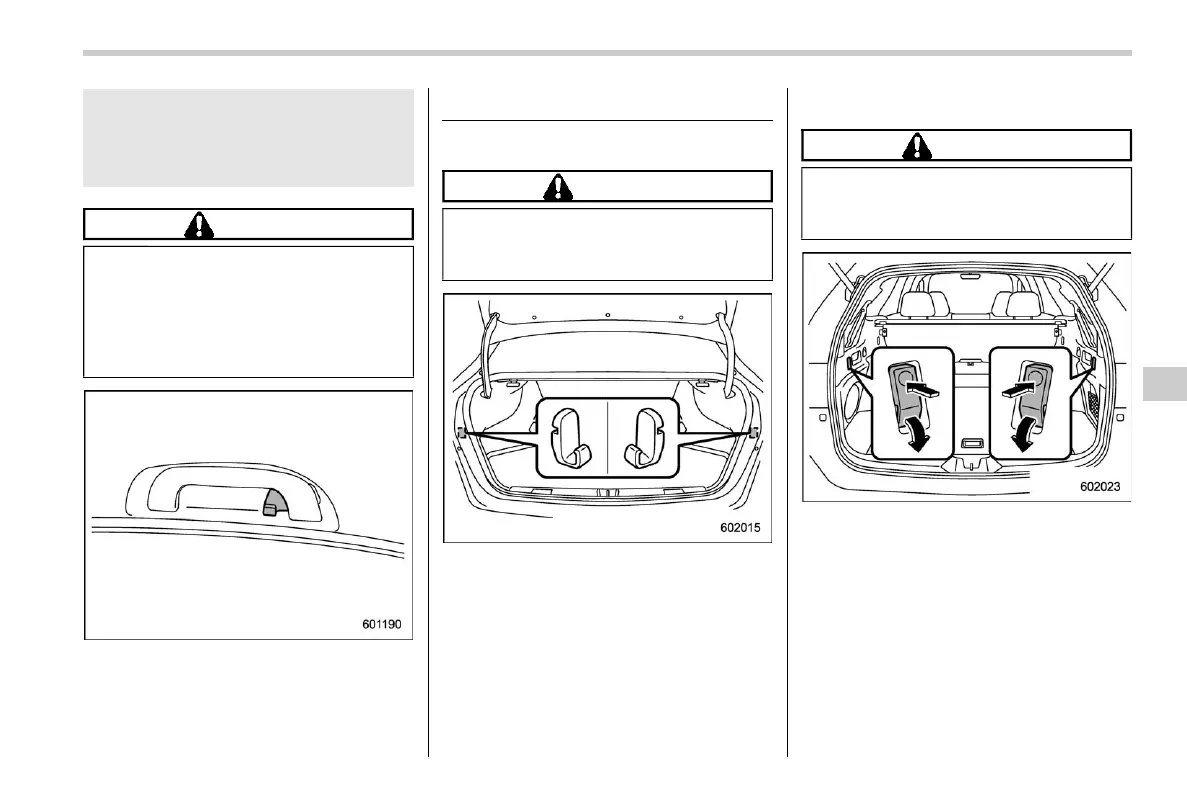 601190

602015

602023