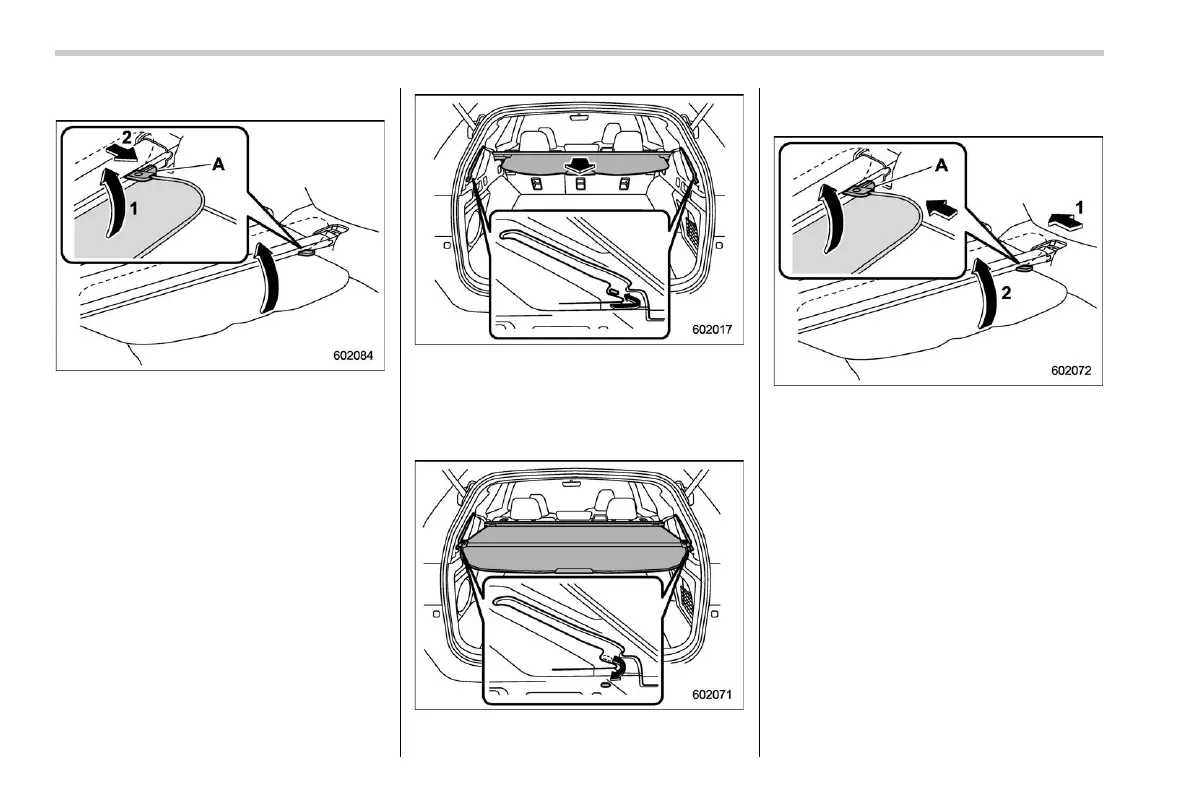 2
A
1
602084

602017

602071

A
1
2
602072