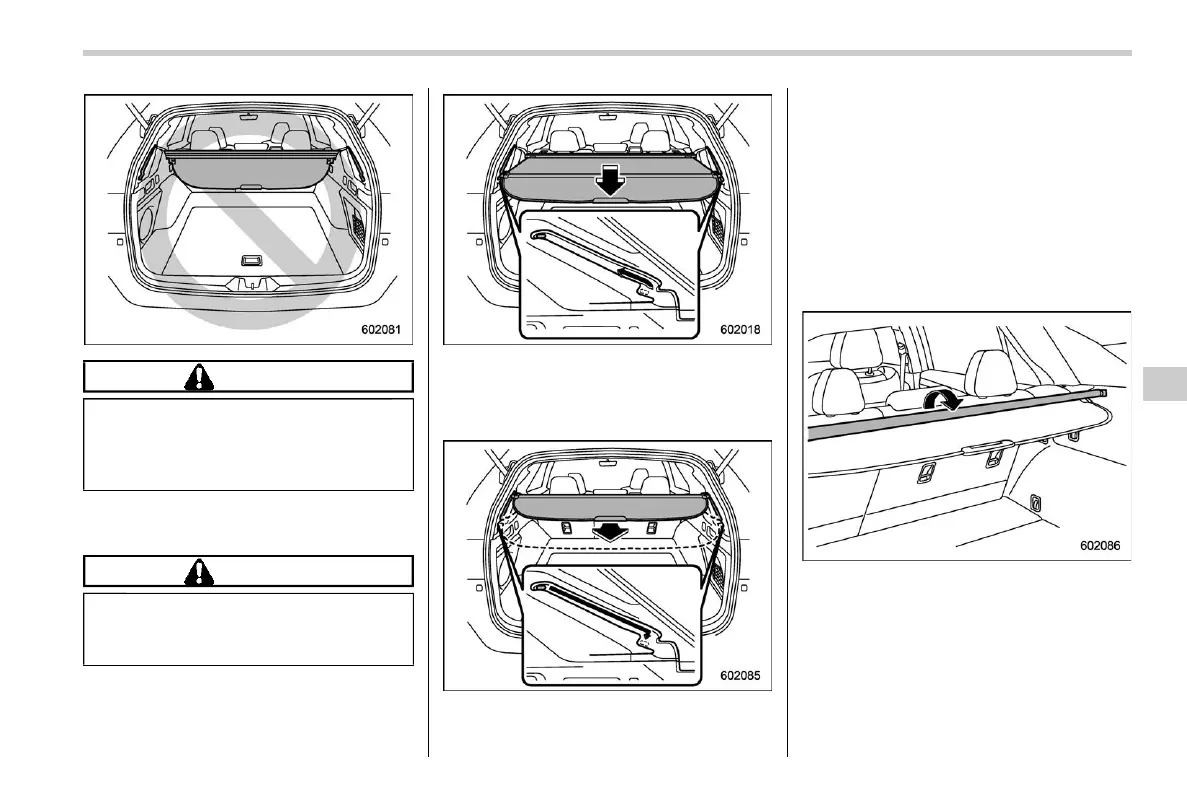 602081

602018

602085

602086