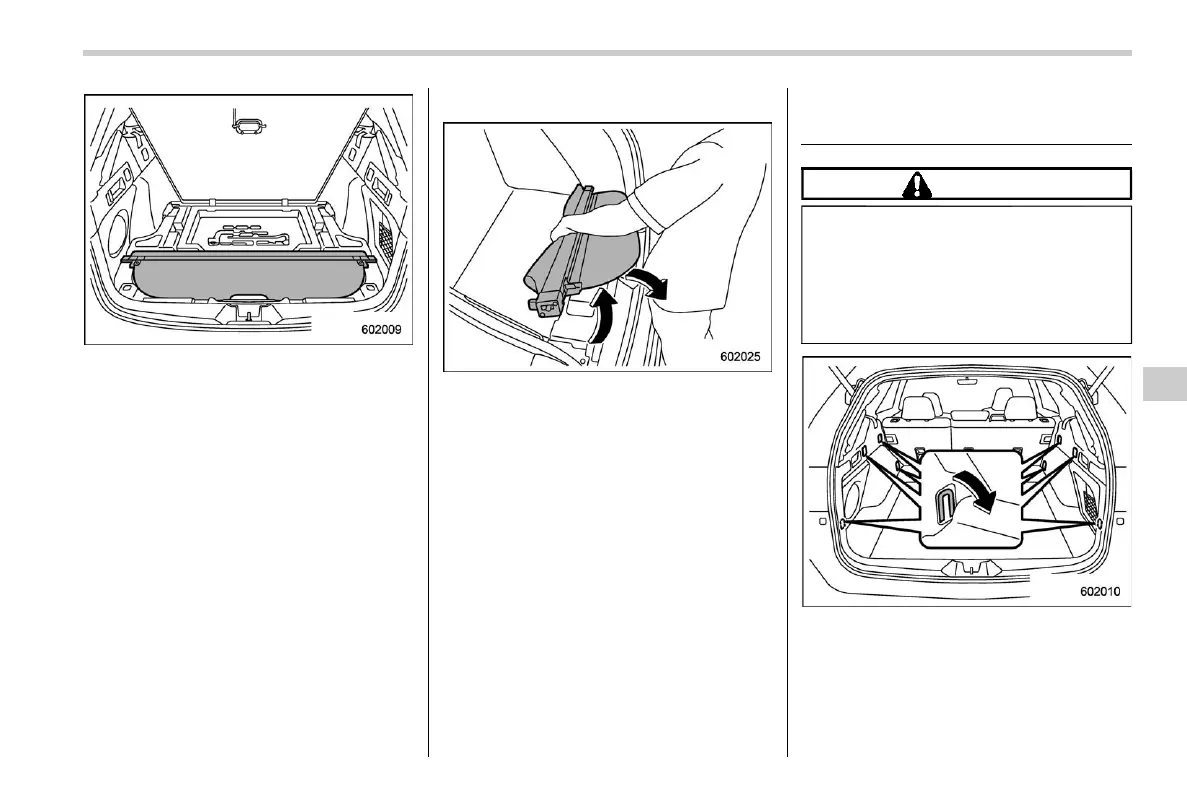 602009

602025

602010