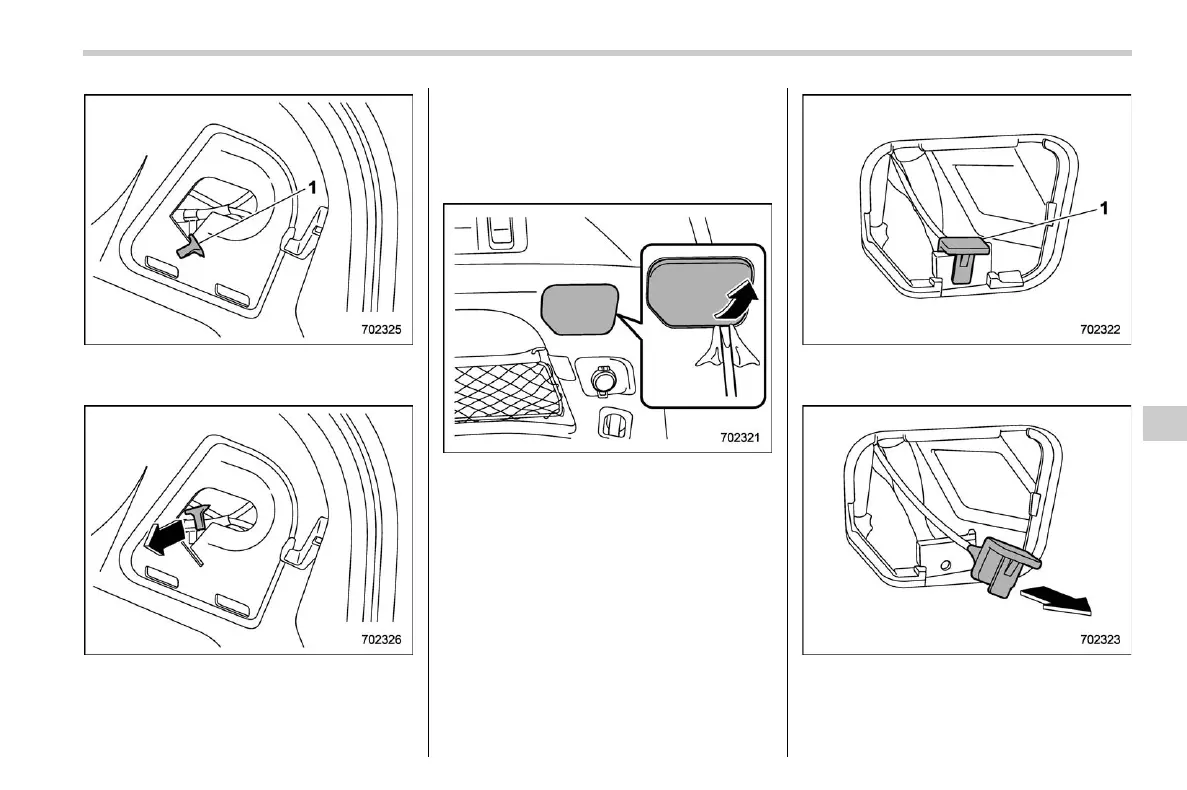 1

702325

702326

702321

1

702322

702323