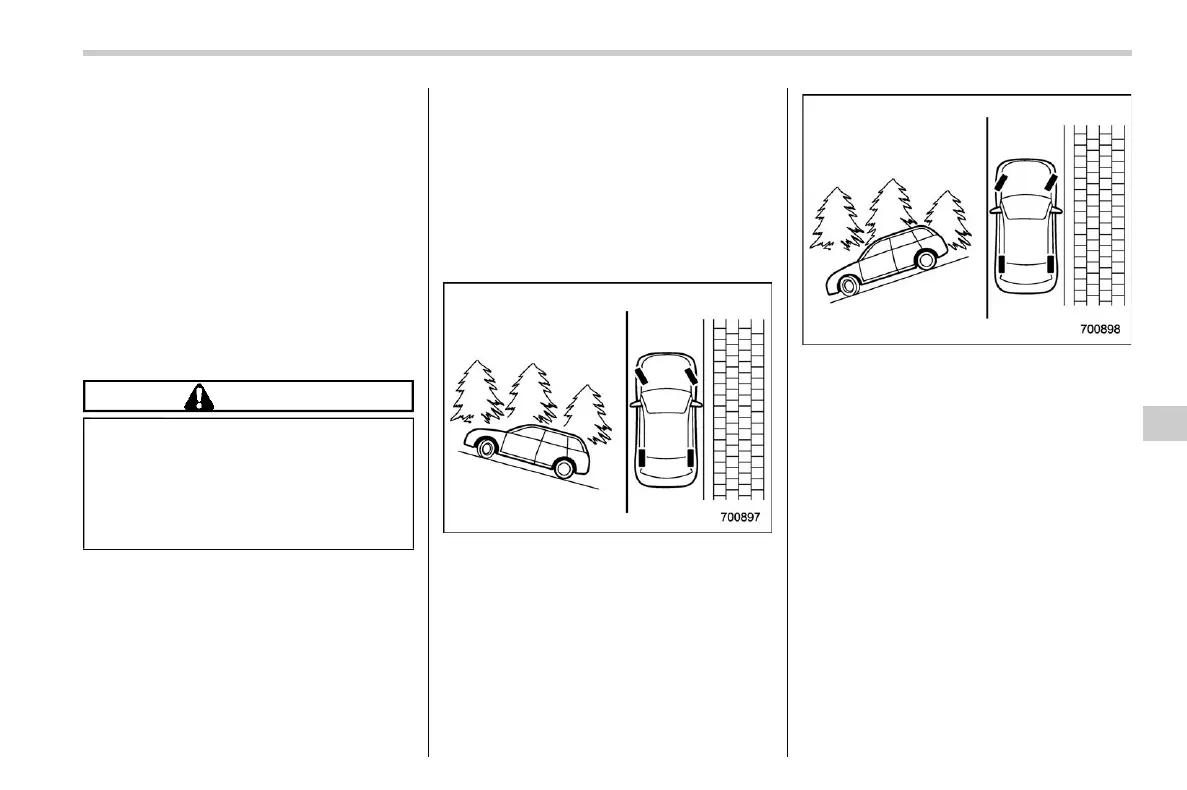 700897

700898