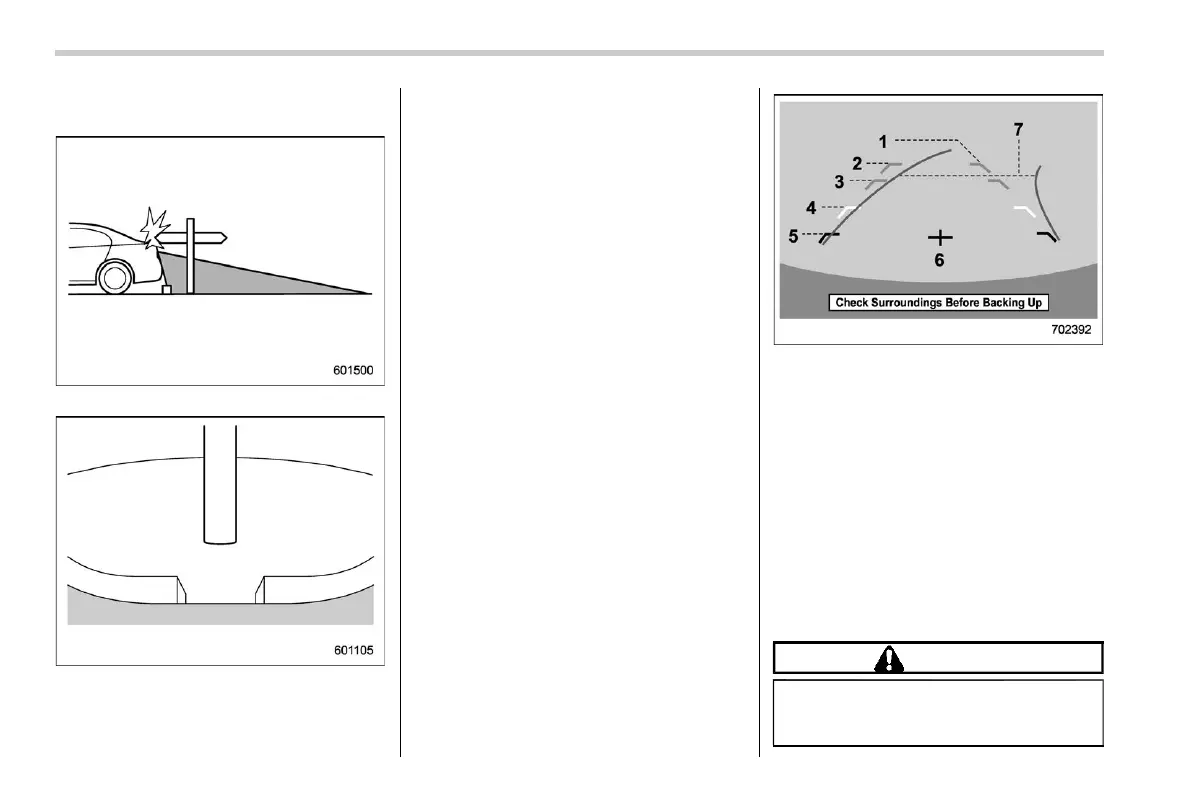 601500

601105

1
2
3
4
5
6
7
Check Surroundings Before Backing Up
702392