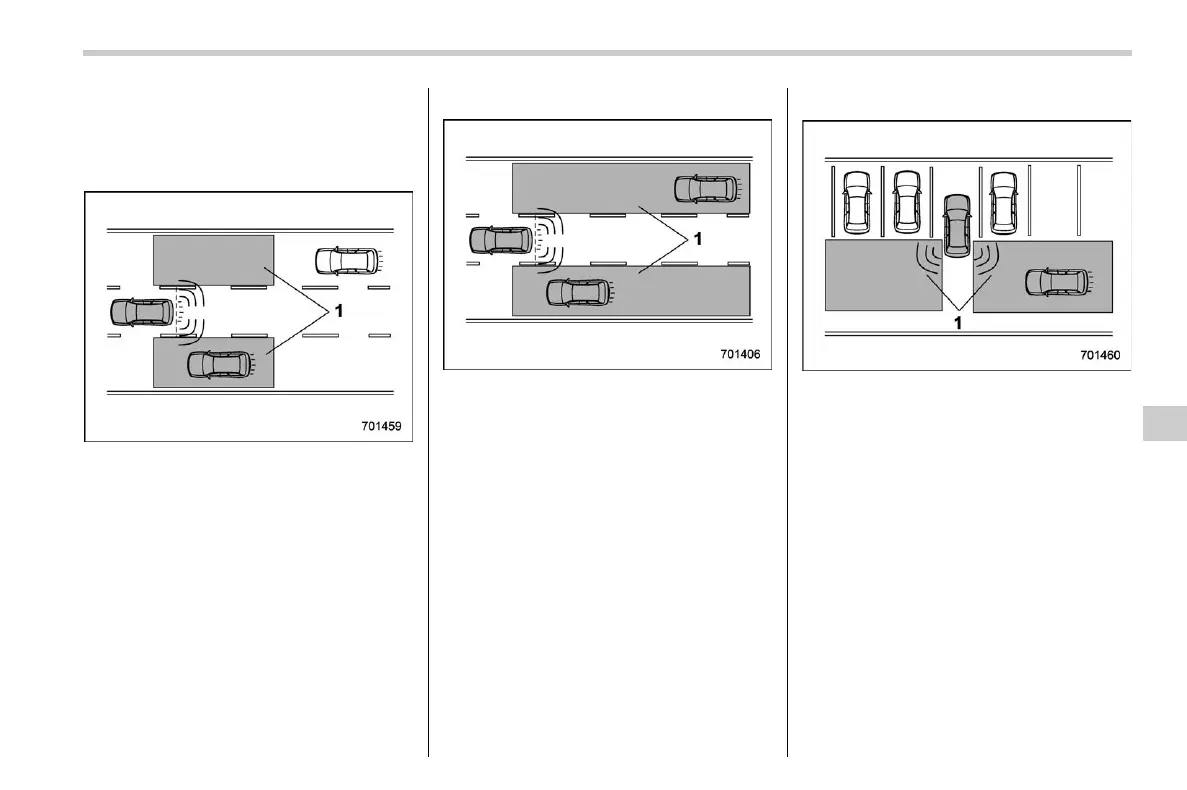 1

701459

1

701406

1

701460