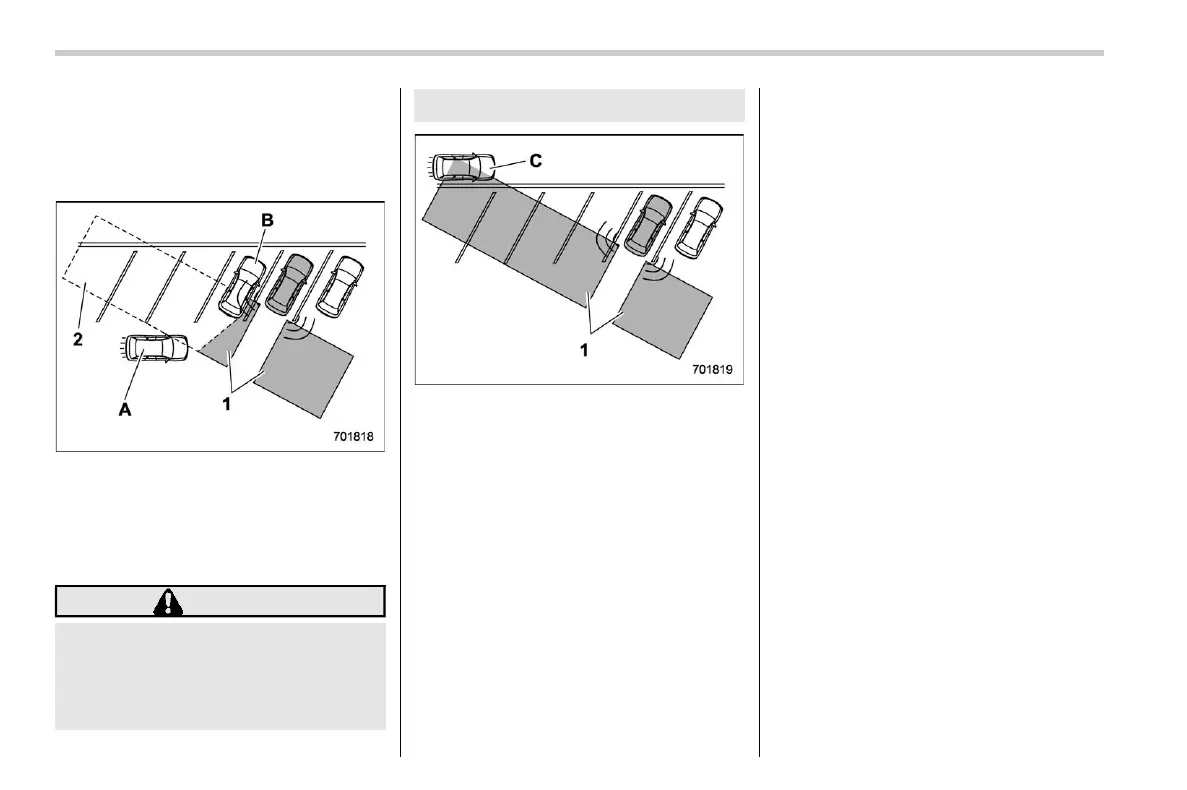 B

2

A

1

701818

C

1

701819