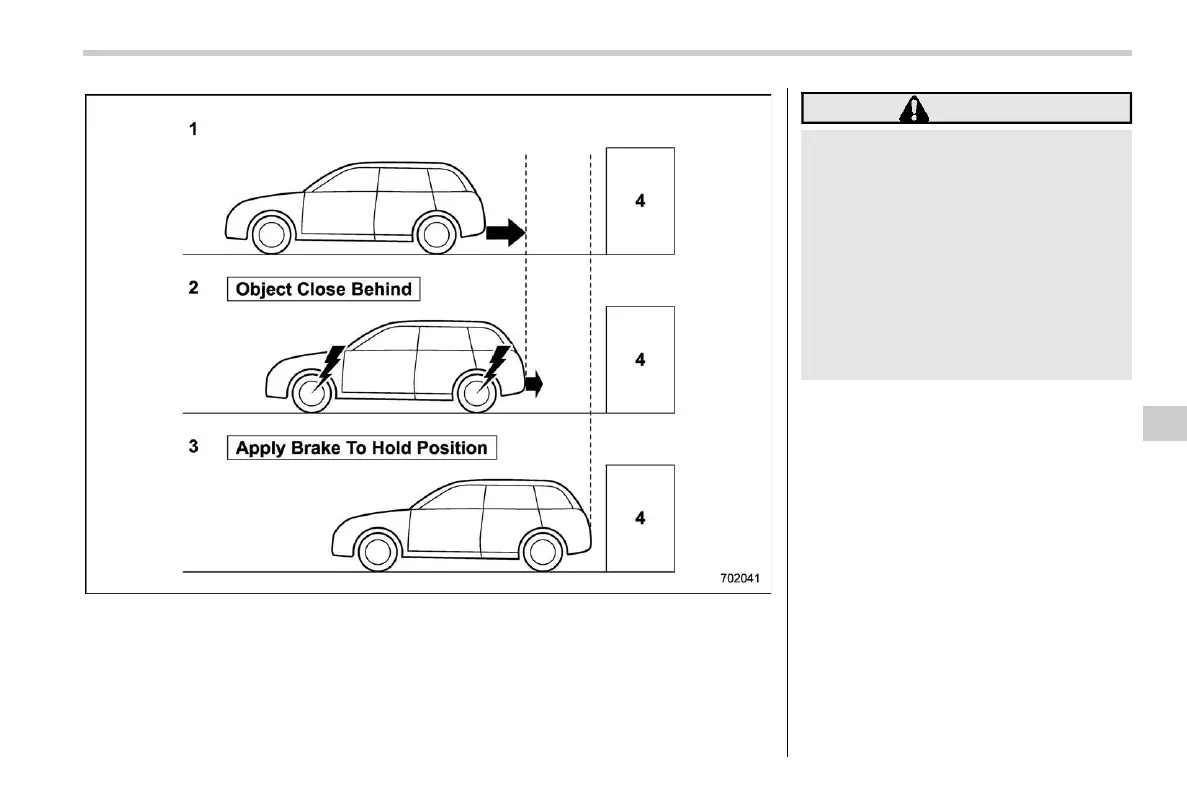 1

4

2 Object Close Behind

4

3 Apply Brake To Hold Position

4

702041