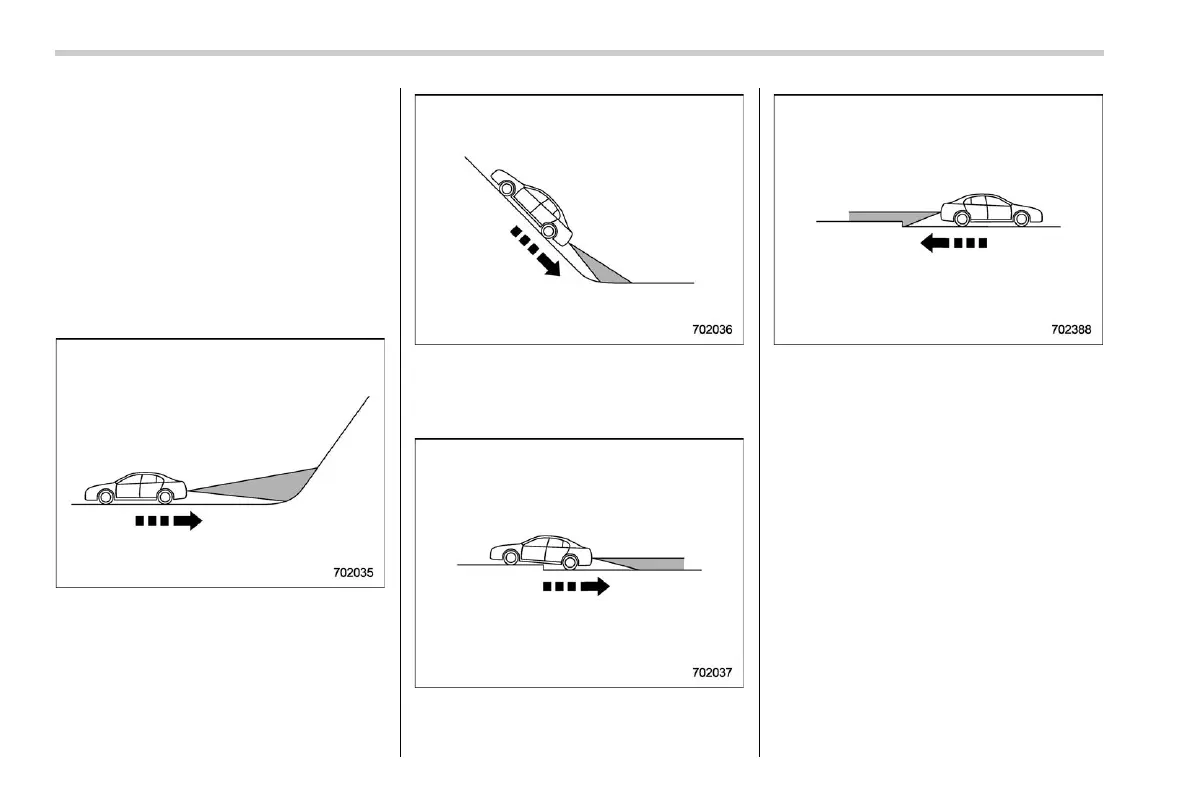 702035

702036

702037

702388