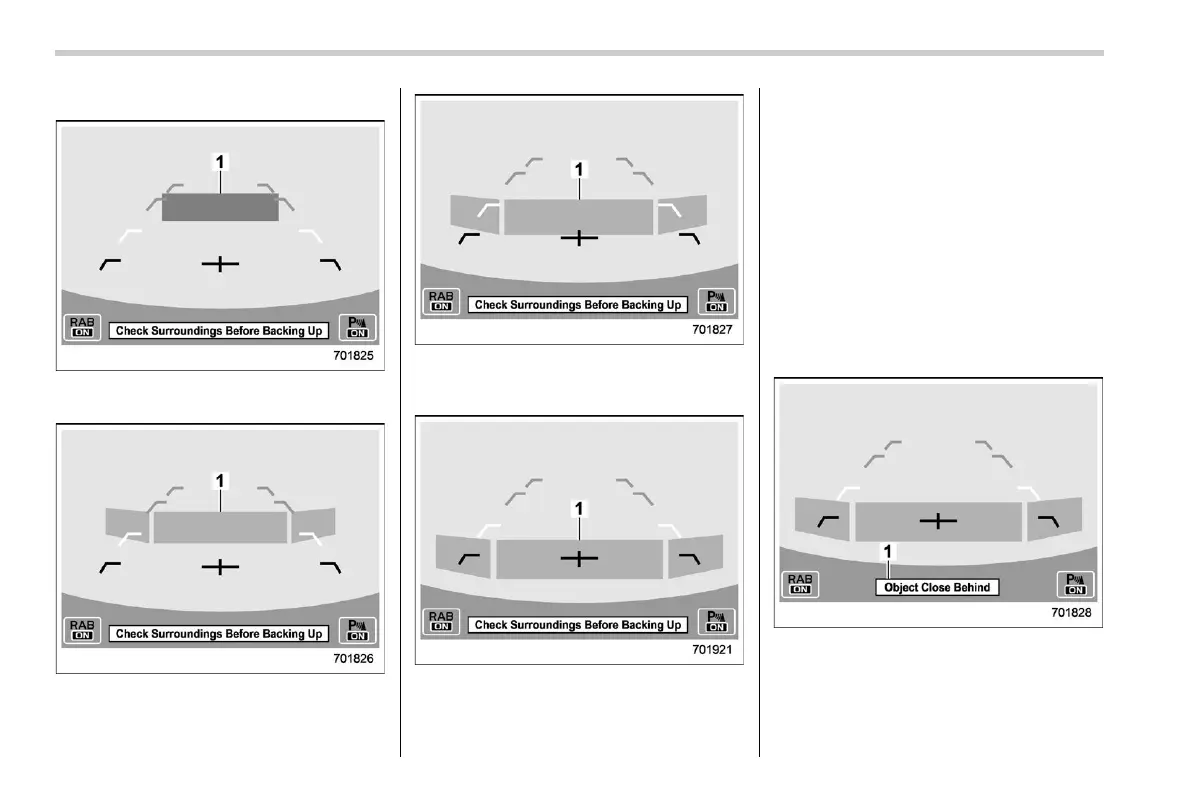 1

RAB ON

Check Surroundings Before Backing Up

P ON

701825

1

RAB ON

Check Surroundings Before Backing Up

P ON

701826

1

RAB ON

Check Surroundings Before Backing Up

P ON

701827

1

RAB ON

Check Surroundings Before Backing Up

P ON

701921

1

RAB ON

Object Close Behind

P ON

701828