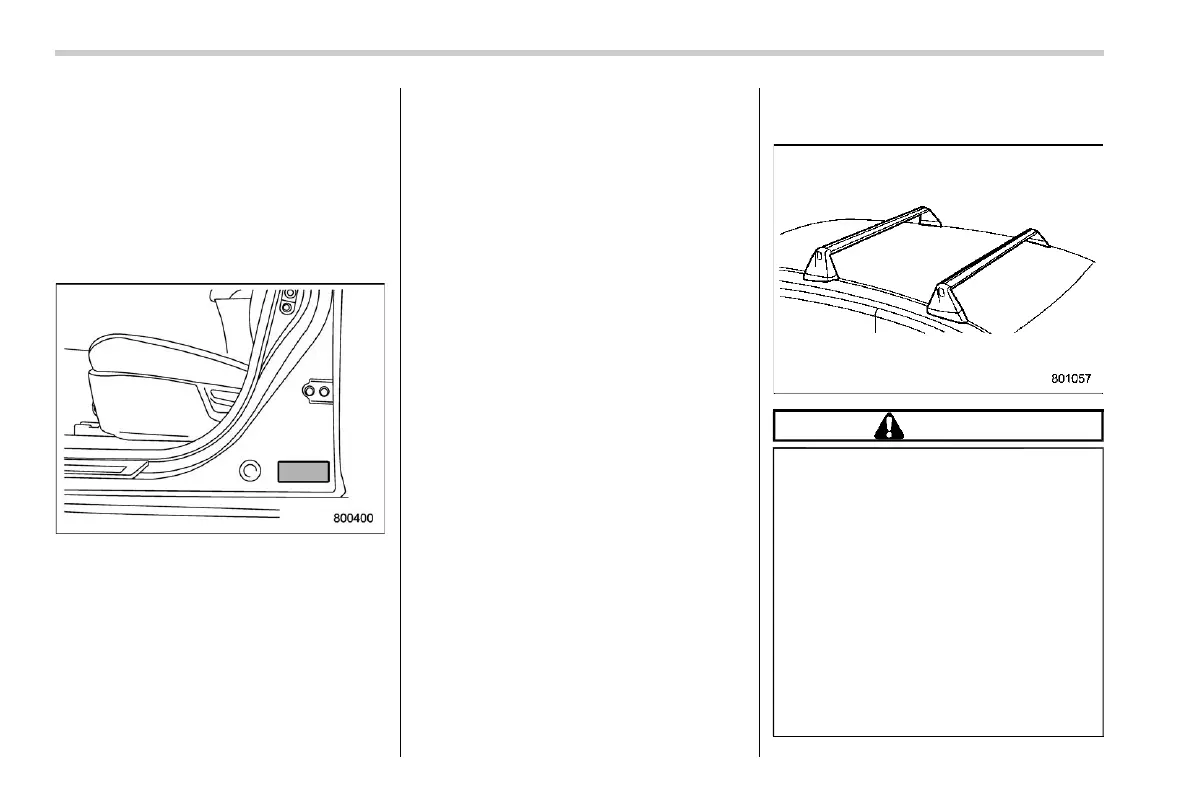 800400

801057