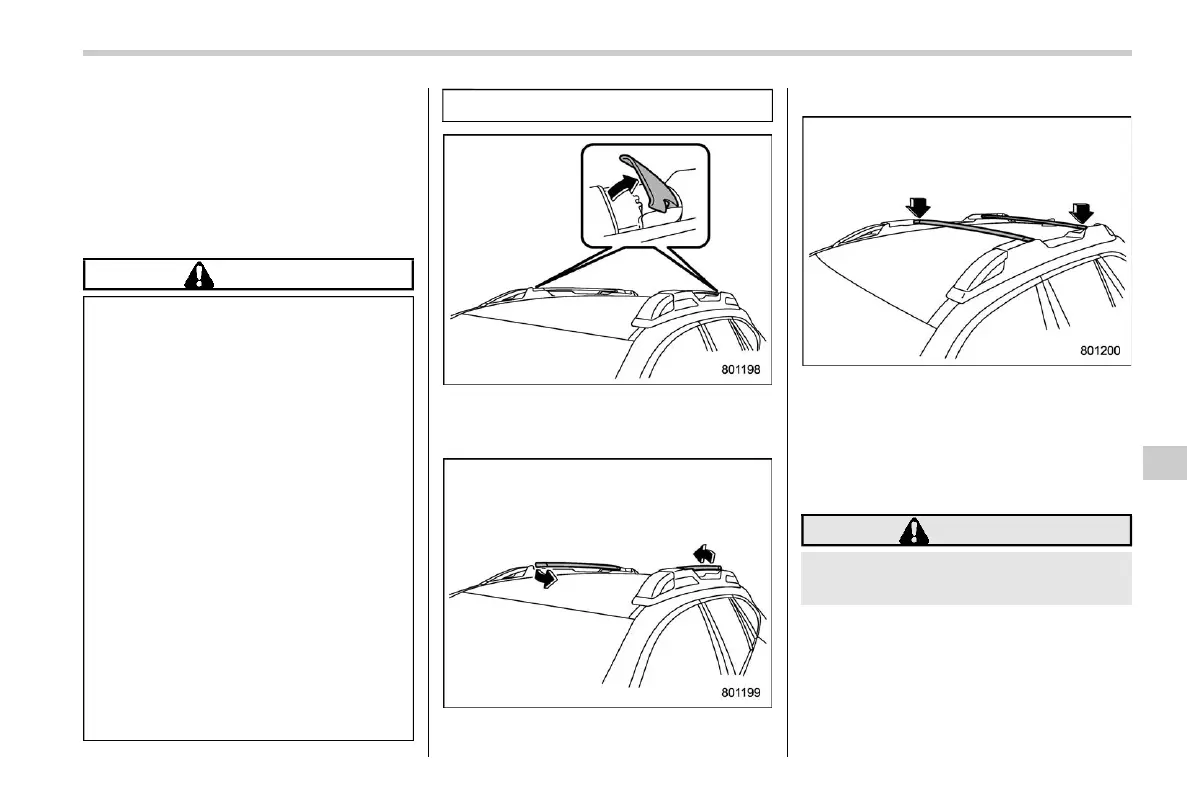 801198

801199

801200