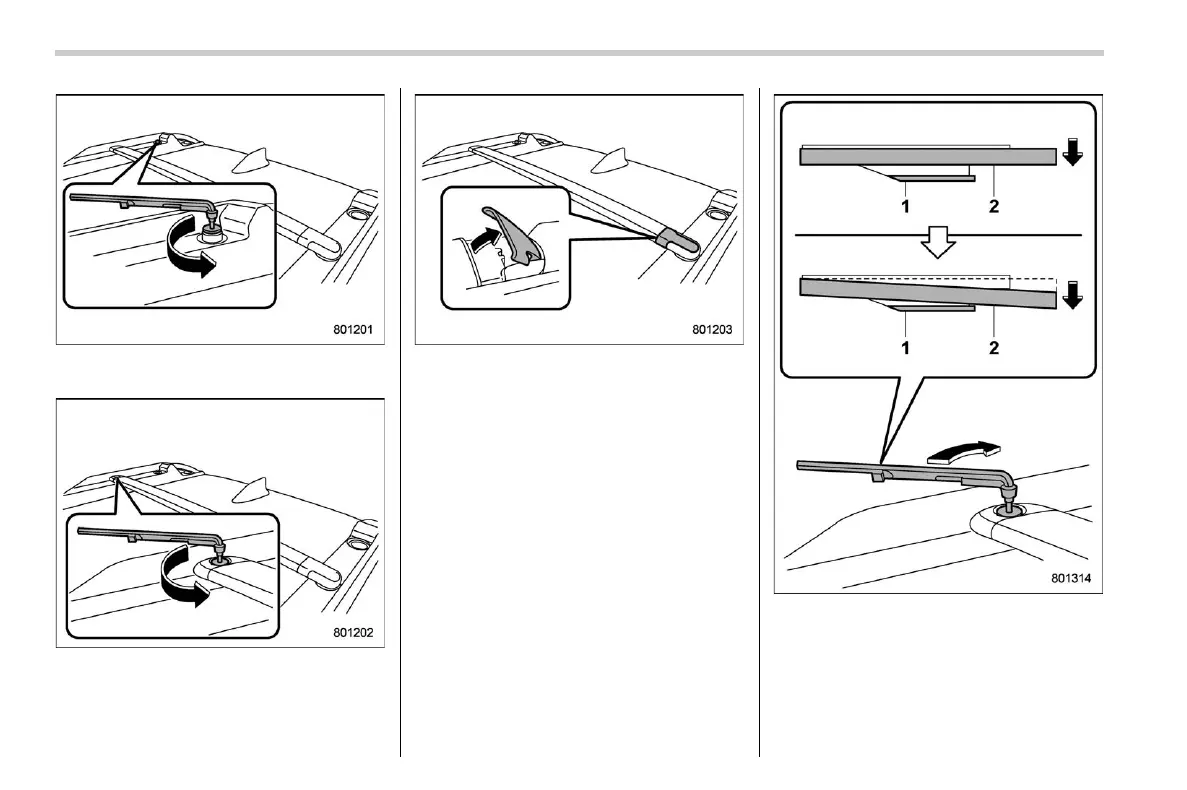 801201

801202

801203

1 2

1 2

801314