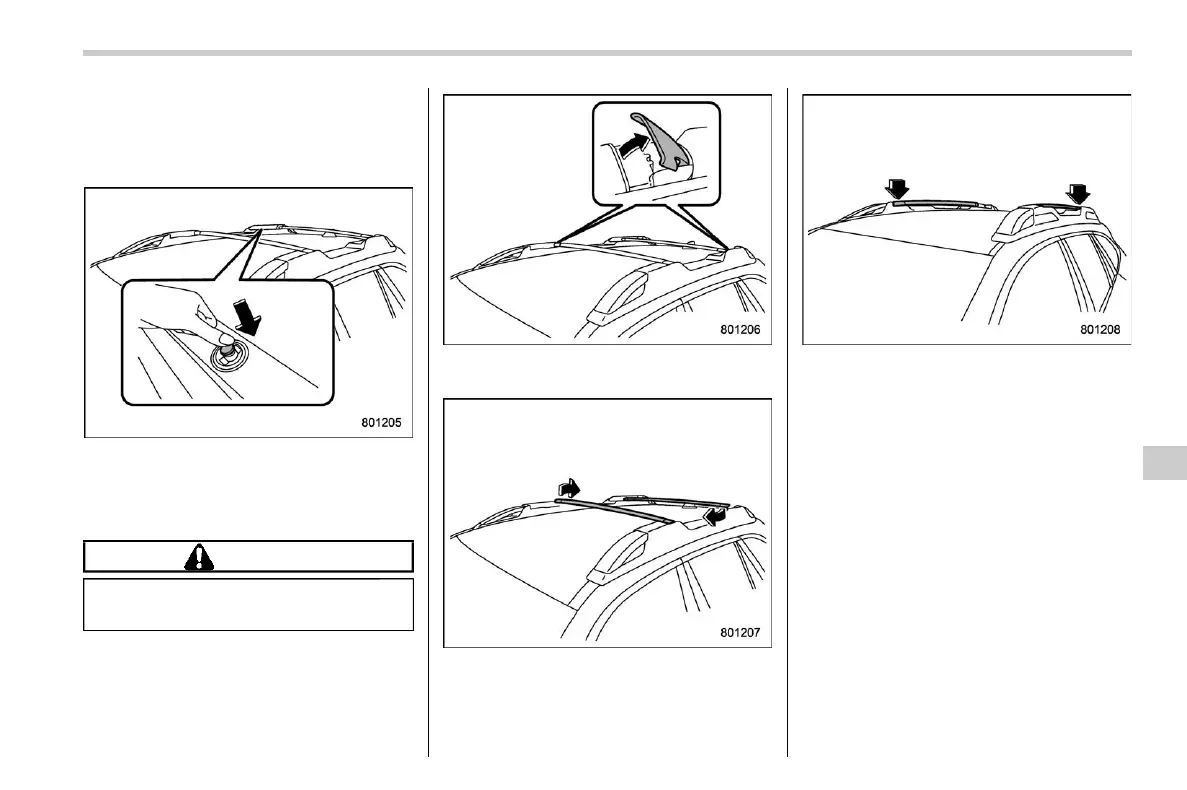 801205

801206

801207

801208