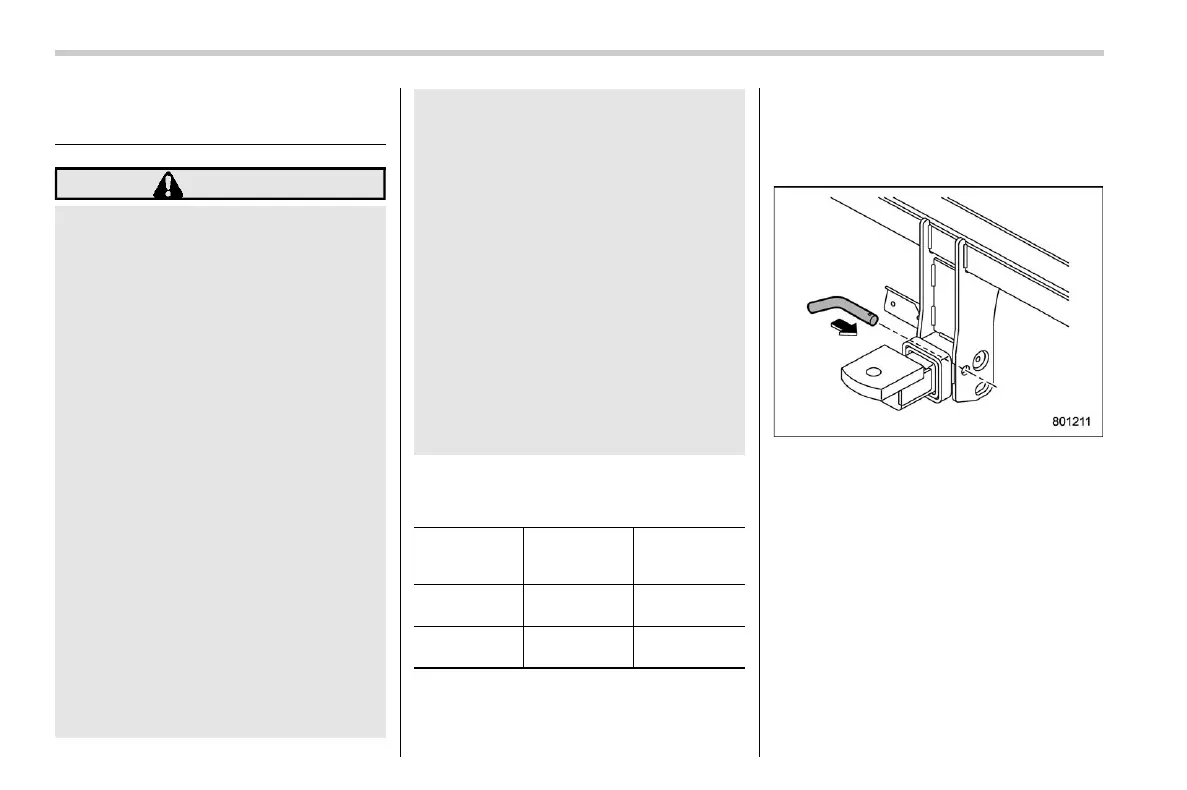 801211