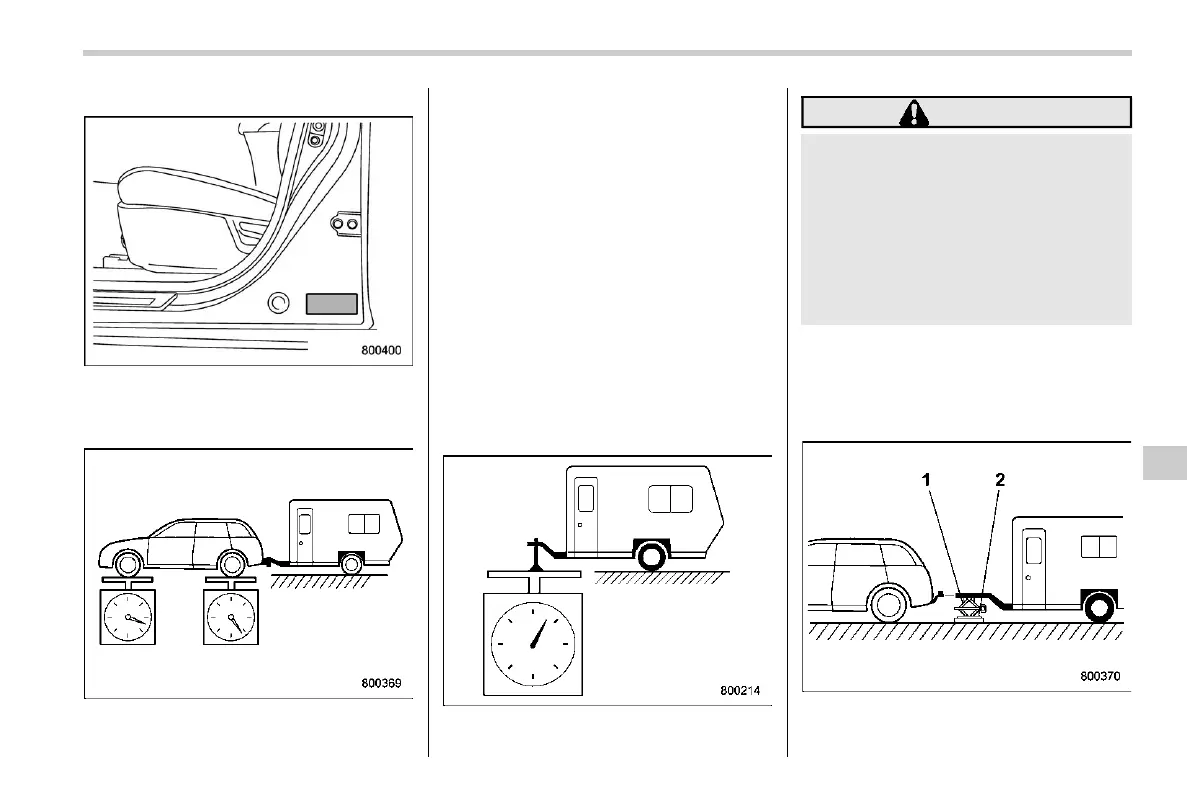 800400

800369

800214

1

2

800370