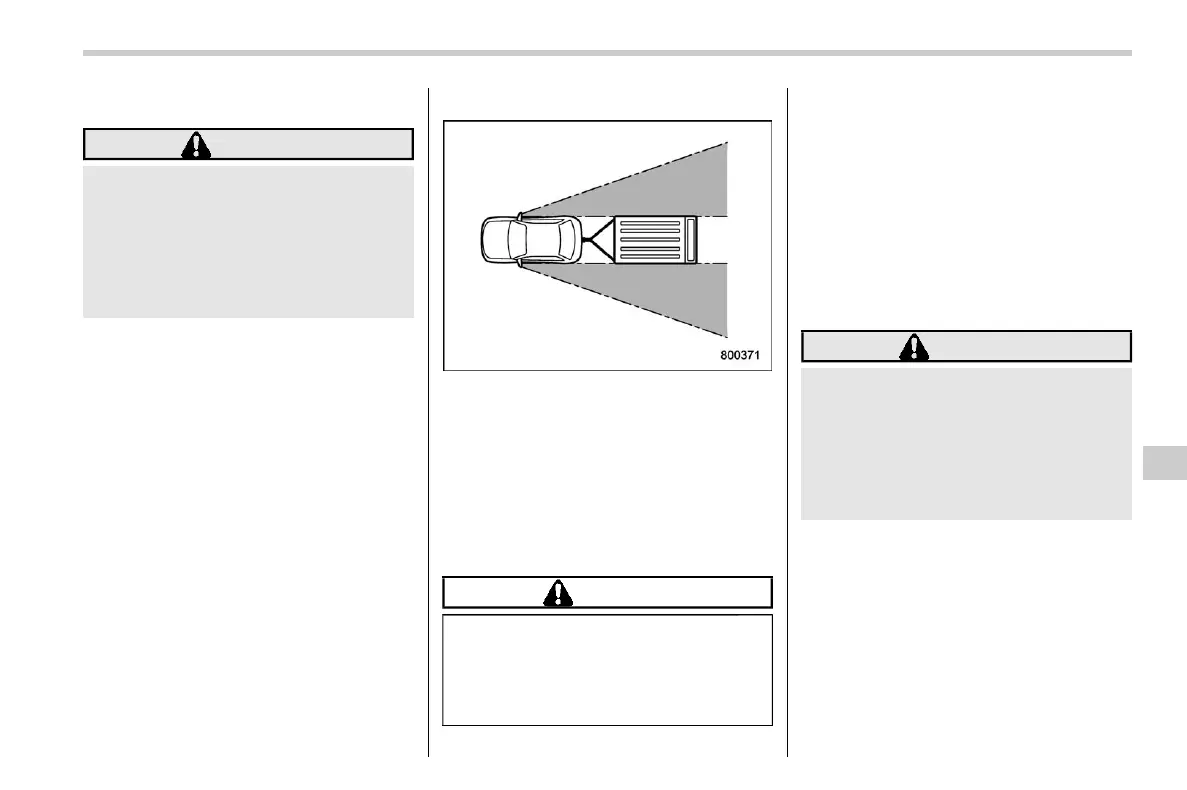 800371