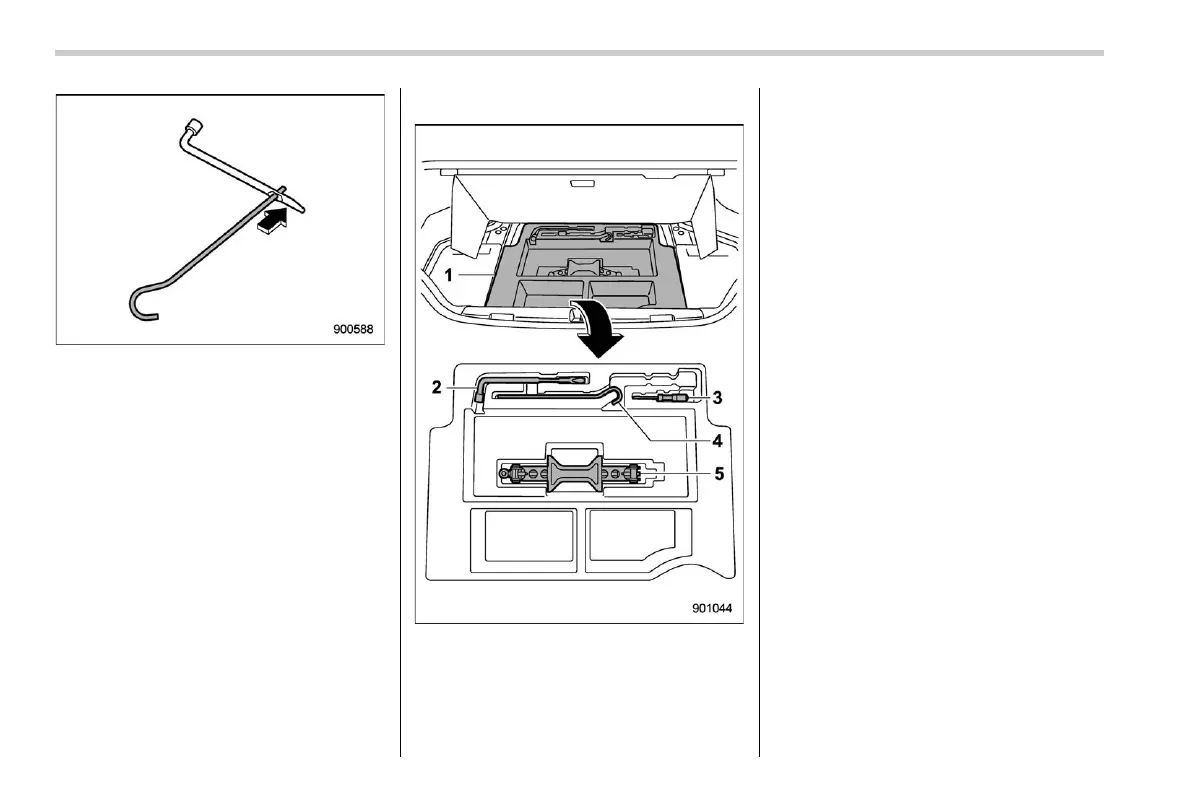 900588

1

2

3

4

5

901044