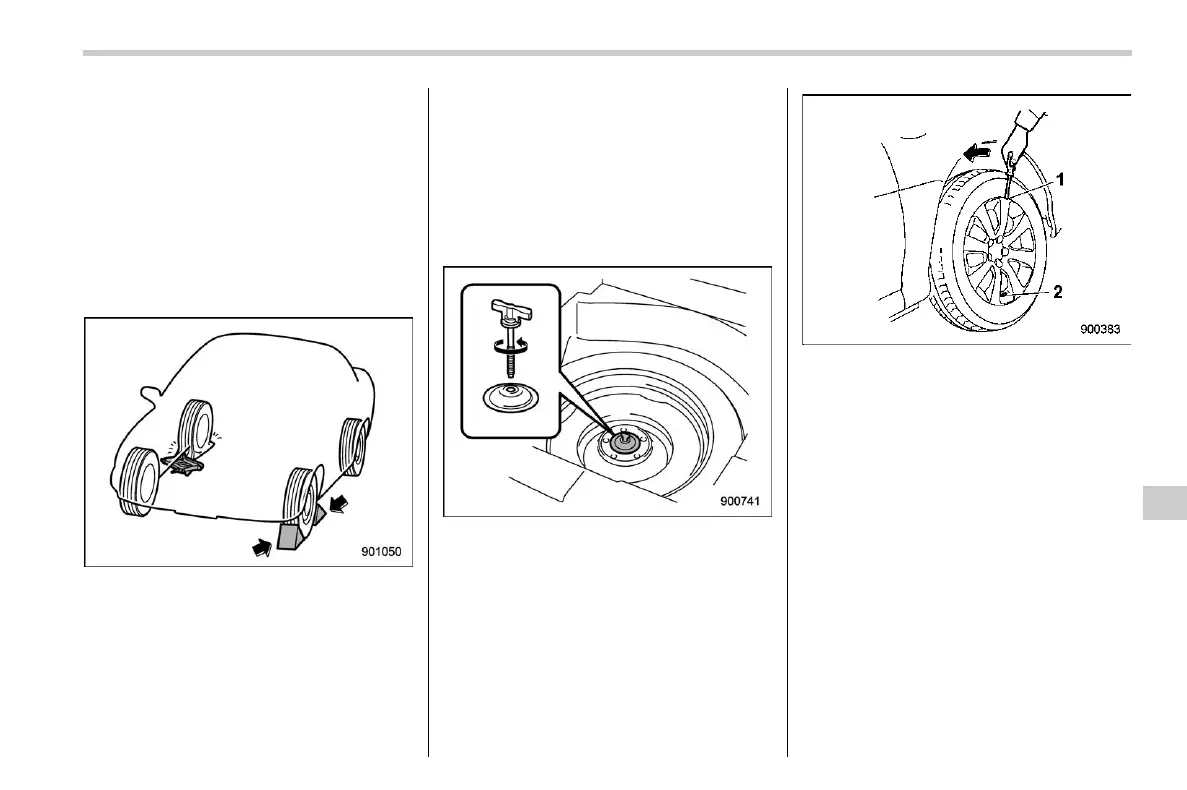 901050

900741

1

2

900383