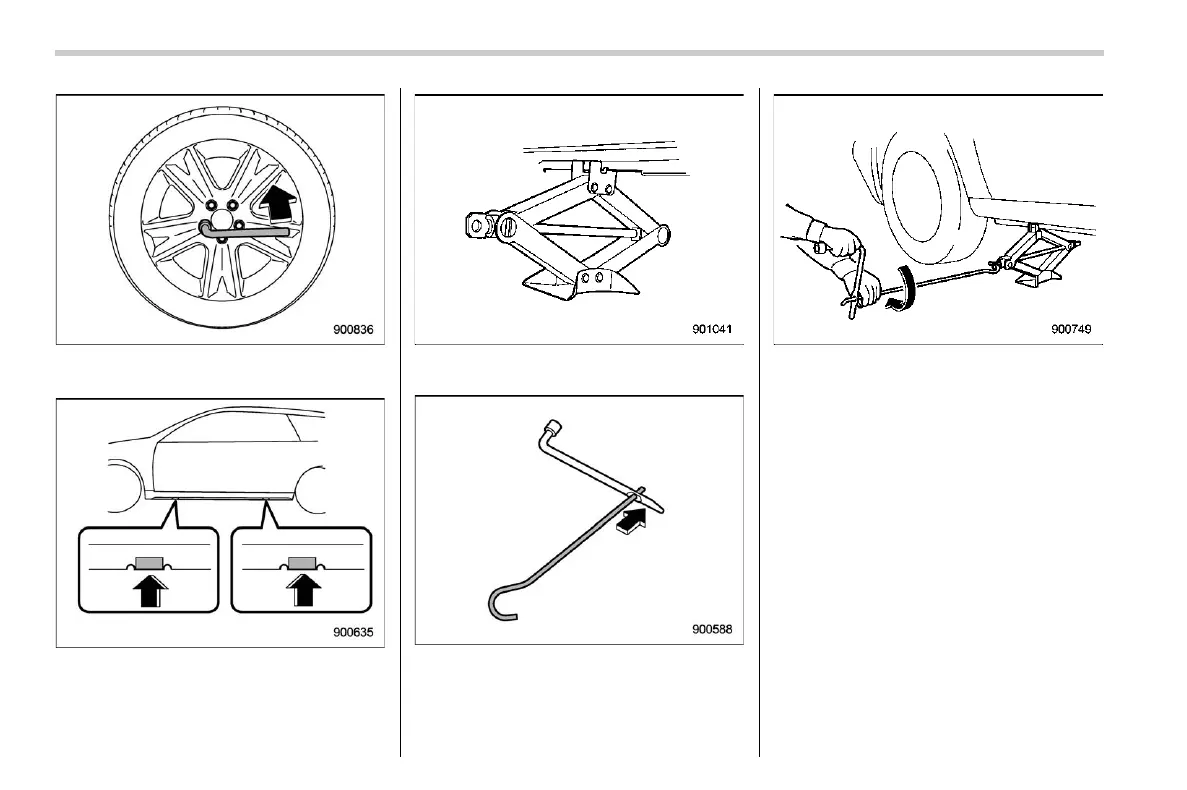 900836

900635

901041

900588

900749