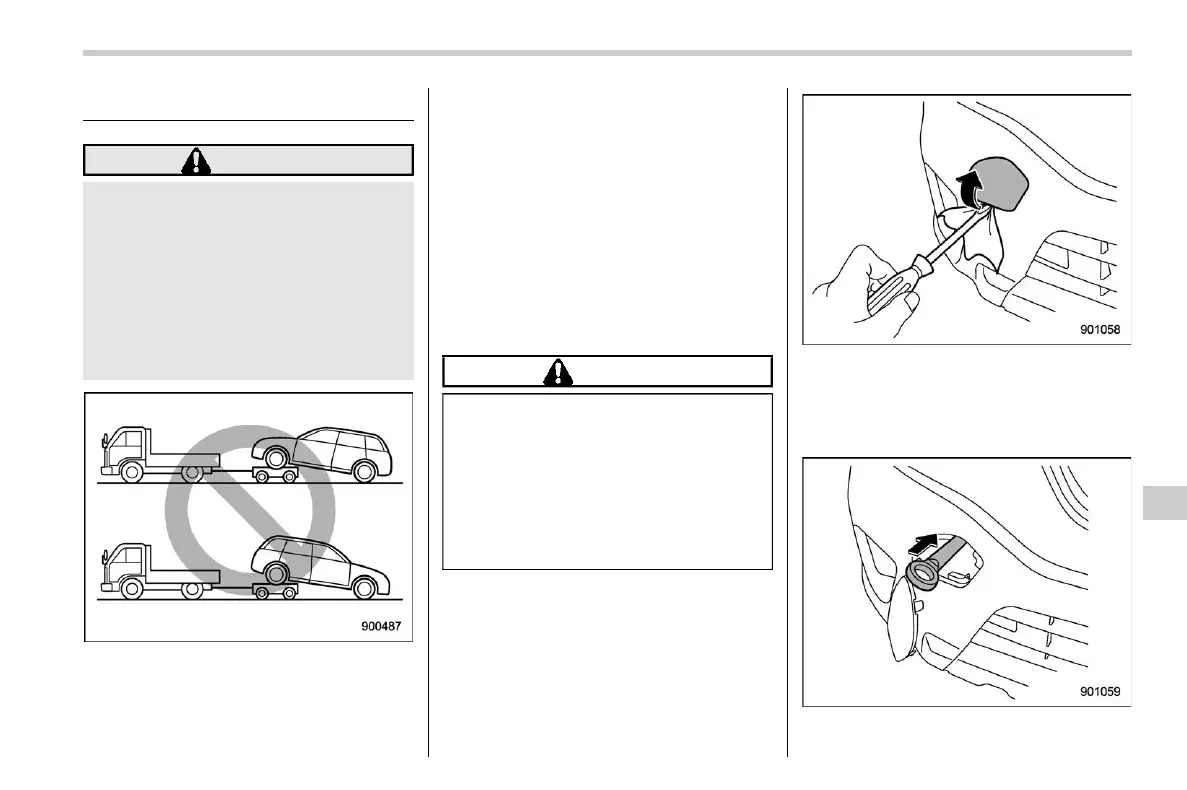 900487

901058

901059